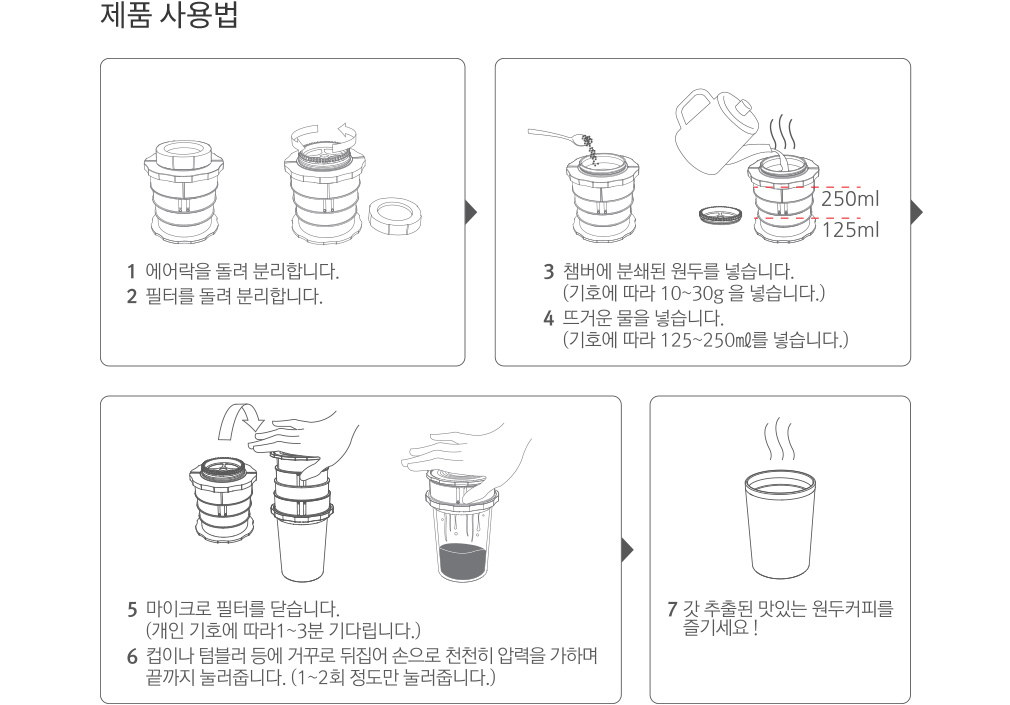 제품 사용법

1 에어락을 돌려 분리합니다.
2 필터를 돌려 분리합니다.

250ml
125ml

3 챔버에 분쇄된 원두를 넣습니다. (기호에 따라 10~30g 을 넣습니다.)
4 뜨거운 물을 넣습니다. (기호에 따라 125~250㎖를 넣습니다.)

5 마이크로 필터를 닫습니다. (개인 기호에 따라1~3분 기다립니다.)
6 컵이나 텀블러 등에 거꾸로 뒤집어 손으로 천천히 압력을 가하며 끝까지 눌러줍니다. (1~2회 정도만 눌러줍니다.)

7 갓 추출된 맛있는 원두커피를 즐기세요 !