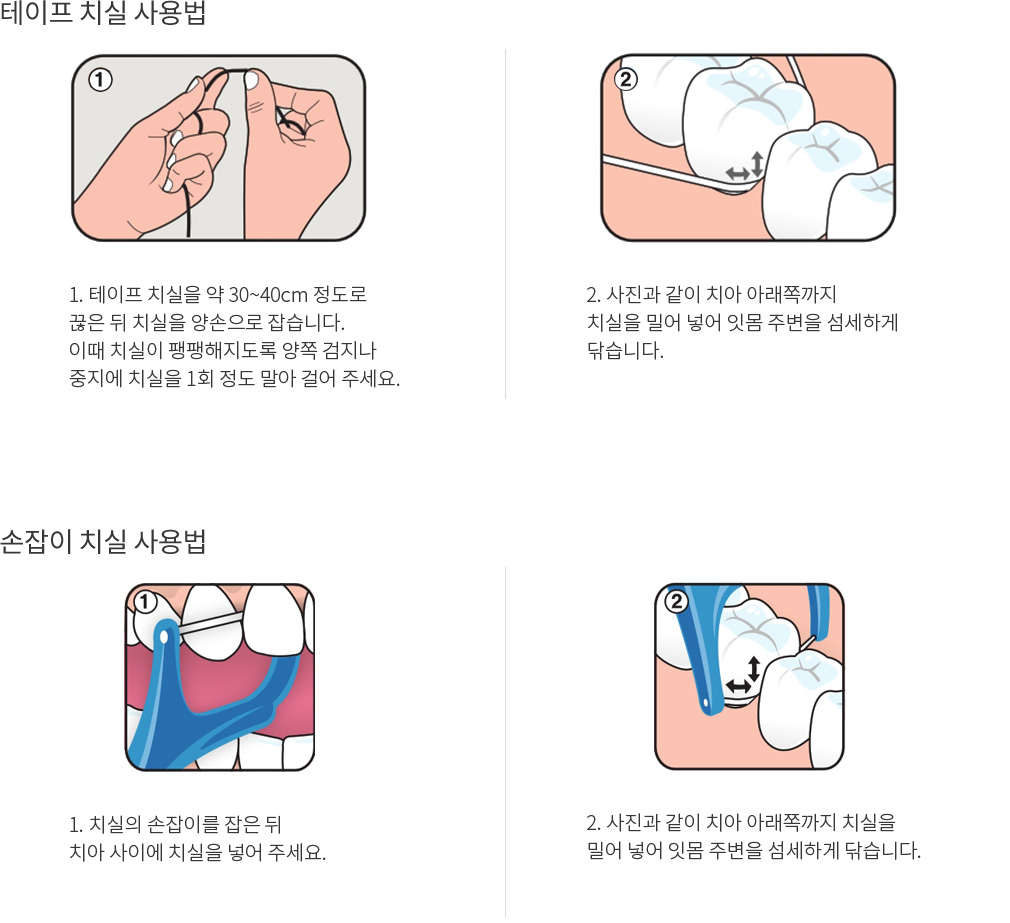 테이프 치실 사용법

①

1. 테이프 치실을 약 30~40cm 정도로 끊은 뒤 치실을 양손으로 잡습니다. 이때 치실이 팽팽해지도록 양쪽 검지나 중지에 치실을 1회 정도 말아 걸어 주세요.

②

2. 사진과 같이 치아 아래쪽까지 치실을 밀어 넣어 잇몸 주변을 섬세하게 닦습니다.

손잡이 치실 사용법

①

1. 치실의 손잡이를 잡은 뒤 치아 사이에 치실을 넣어 주세요.

②

2. 사진과 같이 치아 아래쪽까지 치실을 밀어 넣어 잇몸 주변을 섬세하게 닦습니다.