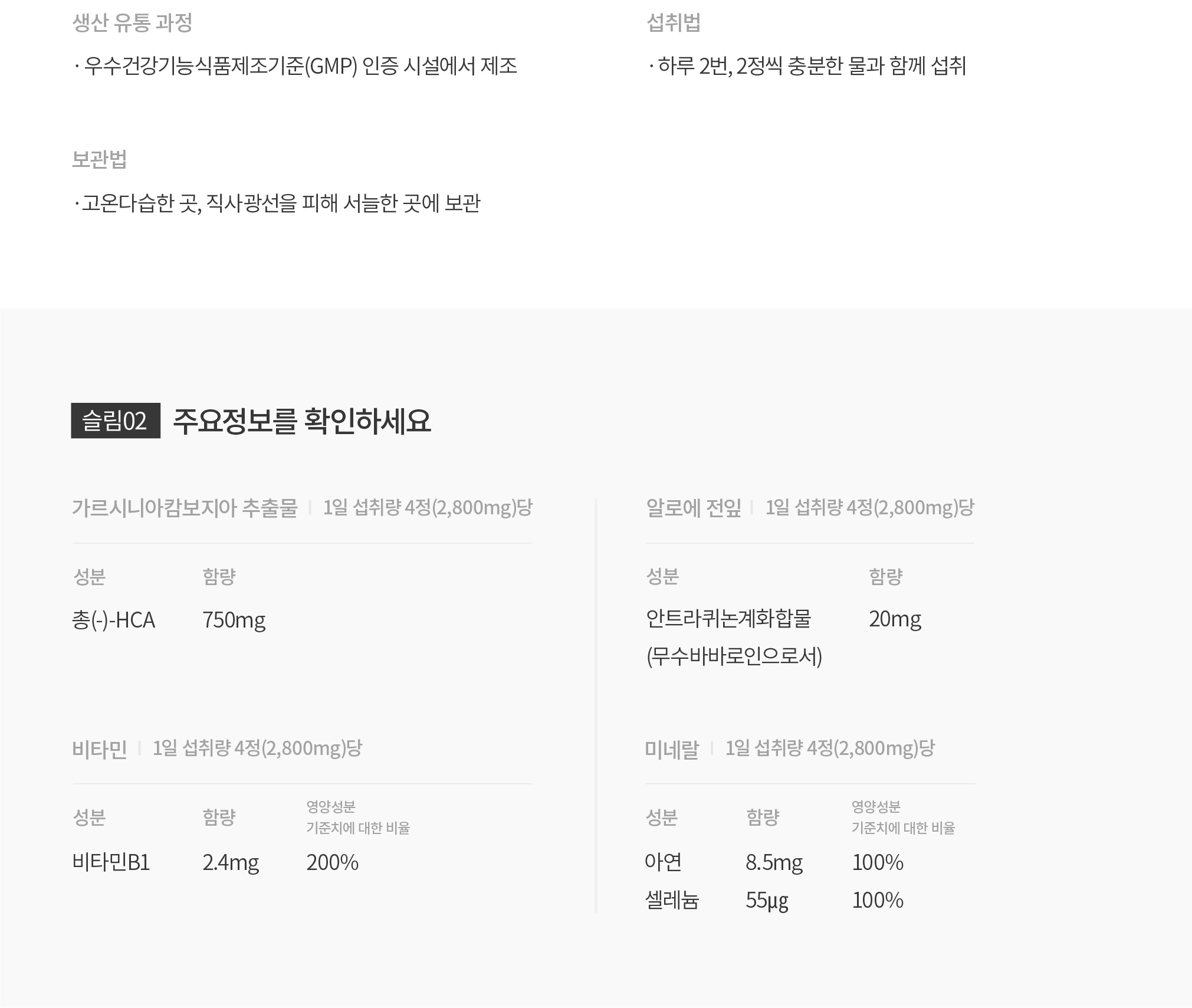 생산 유통 과정

· 우수건강기능식품제조기준(GMP) 인증 시설에서 제조

보관법

· 고온다습한 곳, 직사광선을 피해 서늘한 곳에 보관

섭취법

· 하루 2번, 2정씩 충분한 물과 함께 섭취

슬림02 주요정보를 확인하세요

가르시니아캄보지아 추출물 | 1일 섭취량 4정(2,800mg)당

| 성분 | 함량 |
|---|---|
| 총(-)-HCA | 750mg |

비타민 | 1일 섭취량 4정(2,800mg)당

| 성분 | 함량 | 영양성분 기준치에 대한 비율 |
|---|---|---|
| 비타민B1 | 2.4mg | 200% |

알로에 전잎 | 1일 섭취량 4정(2,800mg)당

| 성분 | 함량 |
|---|---|
| 안트라퀴논계화합물 (무수바바로인으로서) | 20mg |

미네랄 | 1일 섭취량 4정(2,800mg)당

| 성분 | 함량 | 영양성분 기준치에 대한 비율 |
|---|---|---|
| 아연 | 8.5mg | 100% |
| 셀레늄 | 55μg | 100% |