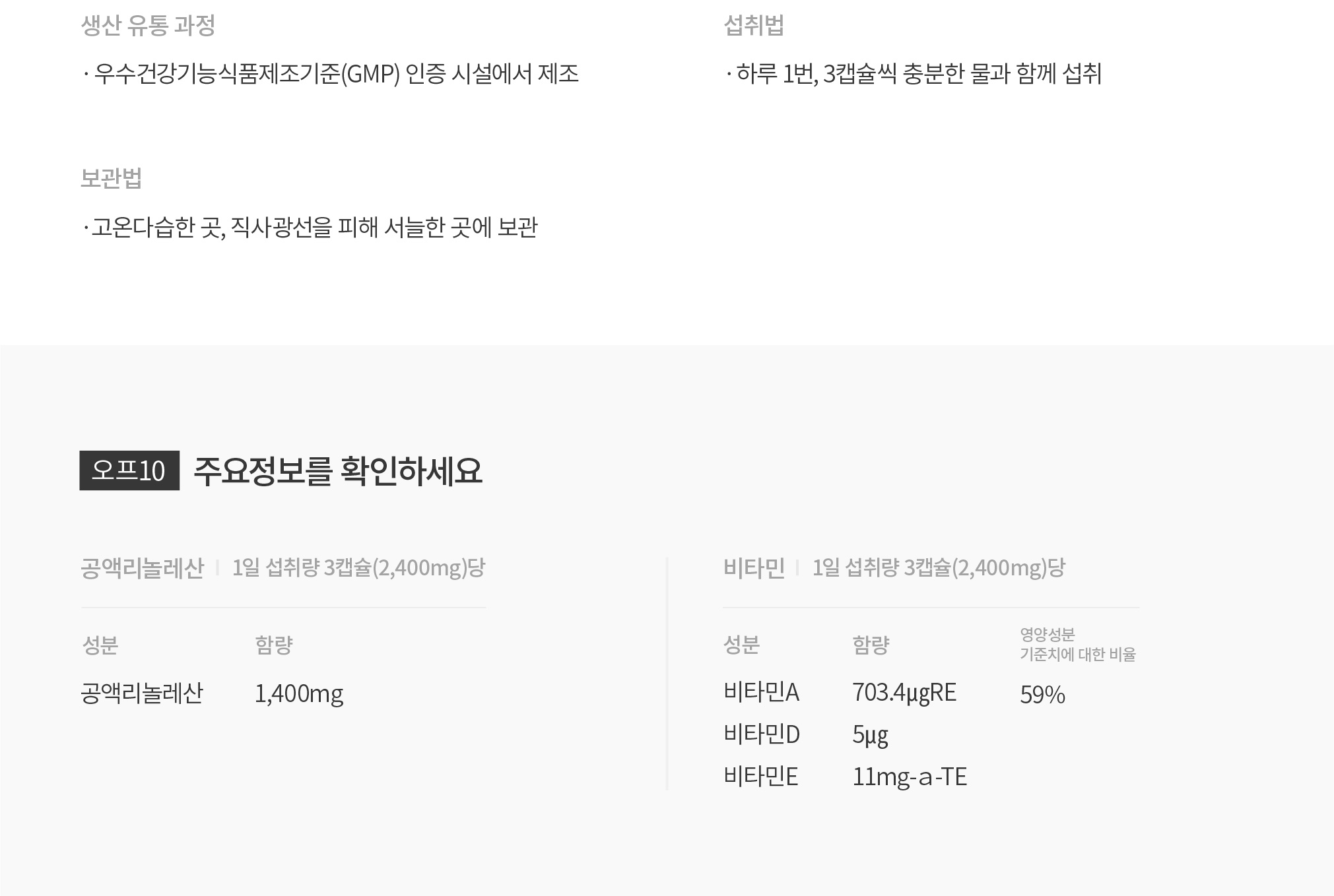 생산 유통 과정

· 우수건강기능식품제조기준(GMP) 인증 시설에서 제조

보관법

· 고온다습한 곳, 직사광선을 피해 서늘한 곳에 보관

섭취법

· 하루 1번, 3캡슐씩 충분한 물과 함께 섭취

오프10 주요정보를 확인하세요

공액리놀레산 | 1일 섭취량 3캡슐(2,400mg)당

| 성분 | 함량 |
|---|---|
| 공액리놀레산 | 1,400mg |

비타민 | 1일 섭취량 3캡슐(2,400mg)당

| 성분 | 함량 | 영양성분 기준치에 대한 비율 |
|---|---|---|
| 비타민A | 703.4μgRE | 59% |
| 비타민D | 5μg | |
| 비타민E | 11mg-a-TE | |