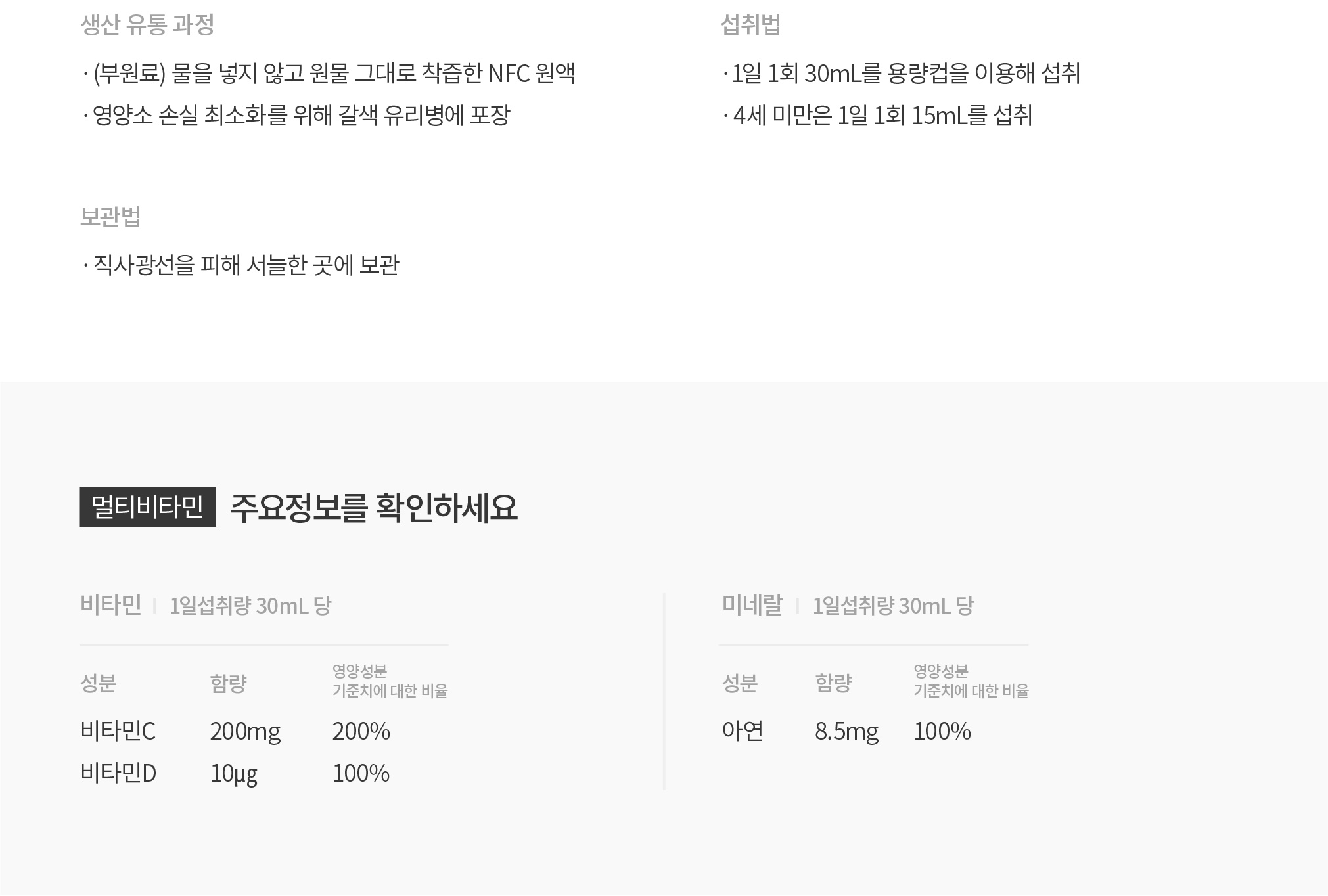 생산 유통 과정

· (부원료) 물을 넣지 않고 원물 그대로 착즙한 NFC 원액

· 영양소 손실 최소화를 위해 갈색 유리병에 포장

보관법

· 직사광선을 피해 서늘한 곳에 보관

섭취법

· 1일 1회 30mL를 용량컵을 이용해 섭취

· 4세 미만은 1일 1회 15mL를 섭취

멀티비타민 주요정보를 확인하세요

비타민 | 1일섭취량 30mL 당

| 성분 | 함량 | 영양성분 기준치에 대한 비율 |
|---|---|---|
| 비타민C | 200mg | 200% |
| 비타민D | 10μg | 100% |

미네랄 | 1일섭취량 30mL 당

| 성분 | 함량 | 영양성분 기준치에 대한 비율 |
|---|---|---|
| 아연 | 8.5mg | 100% |