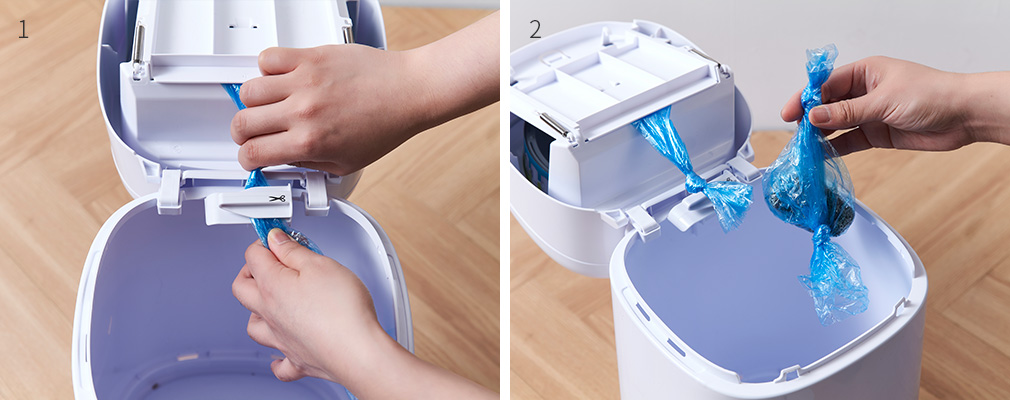 1

2