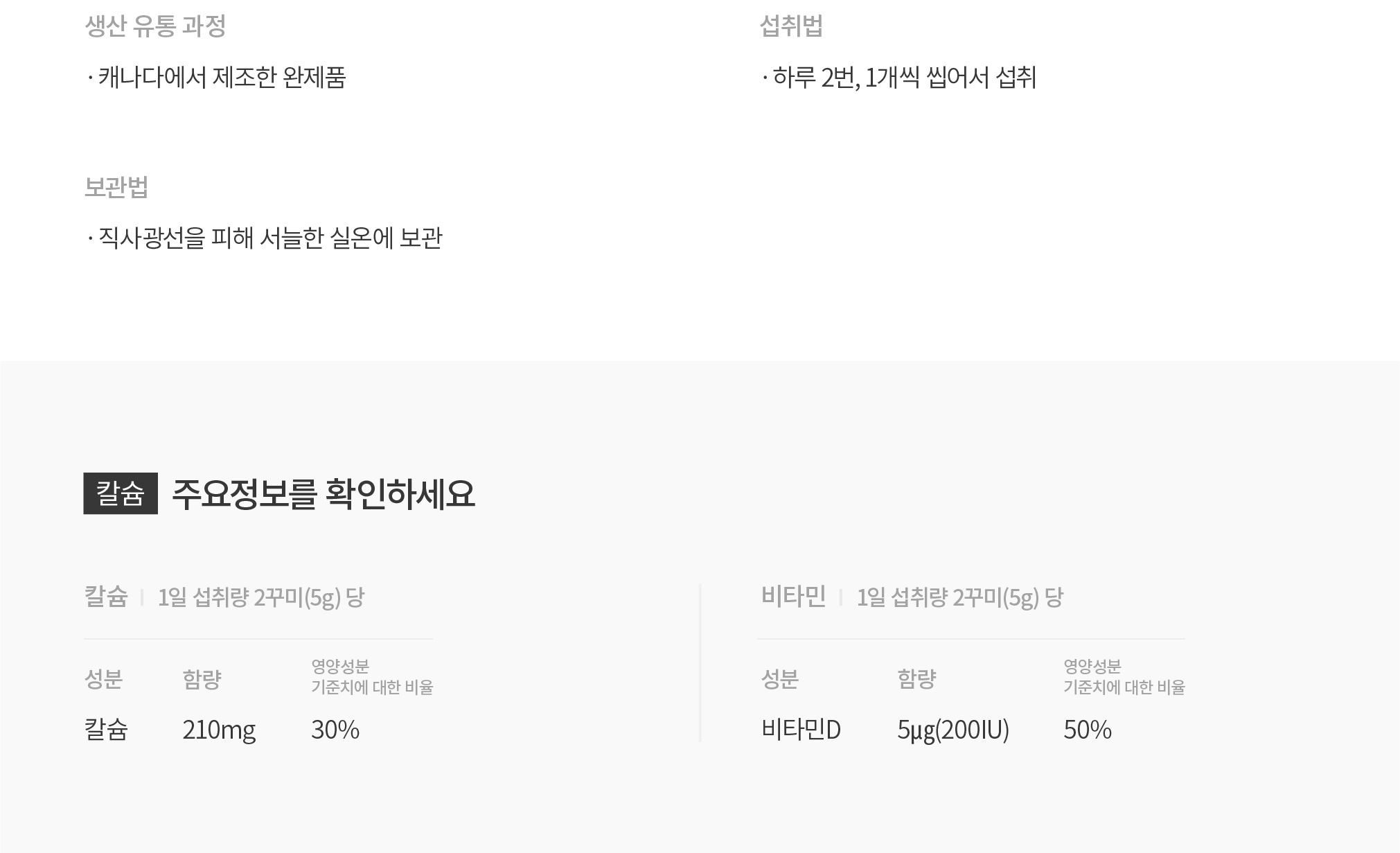 생산 유통 과정

· 캐나다에서 제조한 완제품

보관법

· 직사광선을 피해 서늘한 실온에 보관

섭취법

· 하루 2번, 1개씩 씹어서 섭취

칼슘 주요정보를 확인하세요

칼슘 | 1일 섭취량 2꾸미(5g) 당

| 성분 | 함량 | 영양성분 기준치에 대한 비율 |
|---|---|---|
| 칼슘 | 210mg | 30% |

비타민 | 1일 섭취량 2꾸미(5g) 당

| 성분 | 함량 | 영양성분 기준치에 대한 비율 |
|---|---|---|
| 비타민D | 5μg(200IU) | 50% |