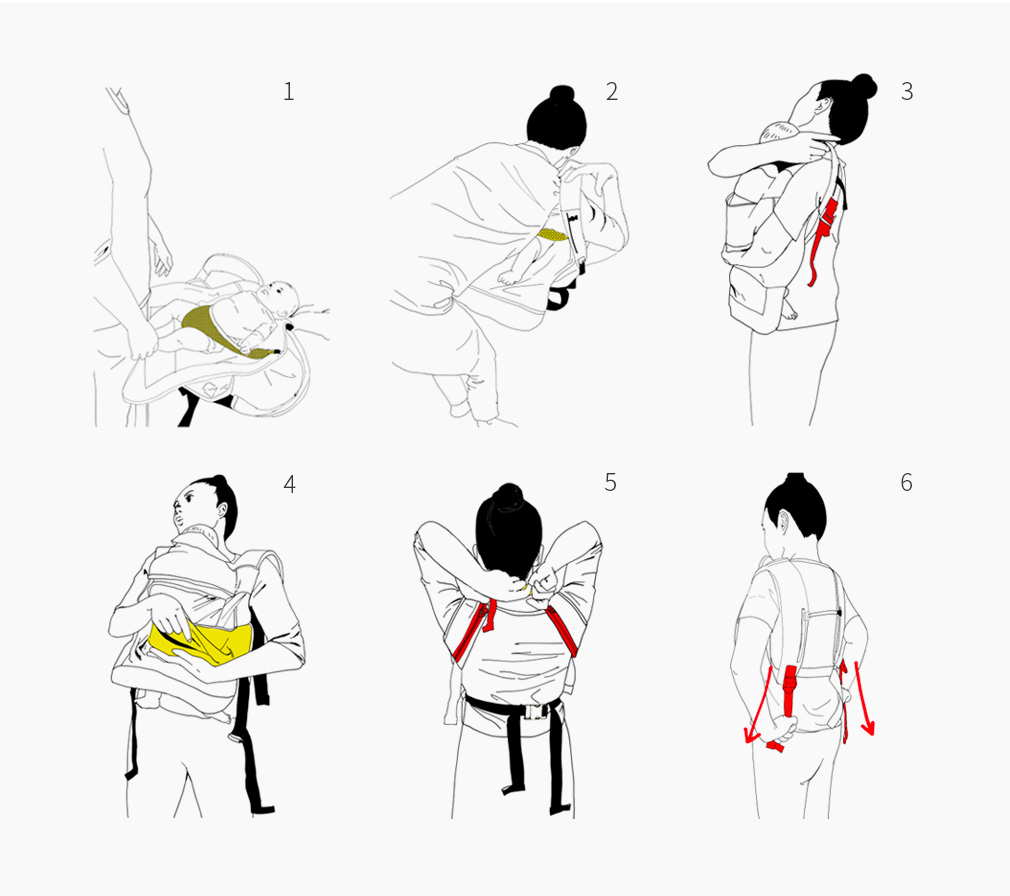 1

2

3

4

5

6