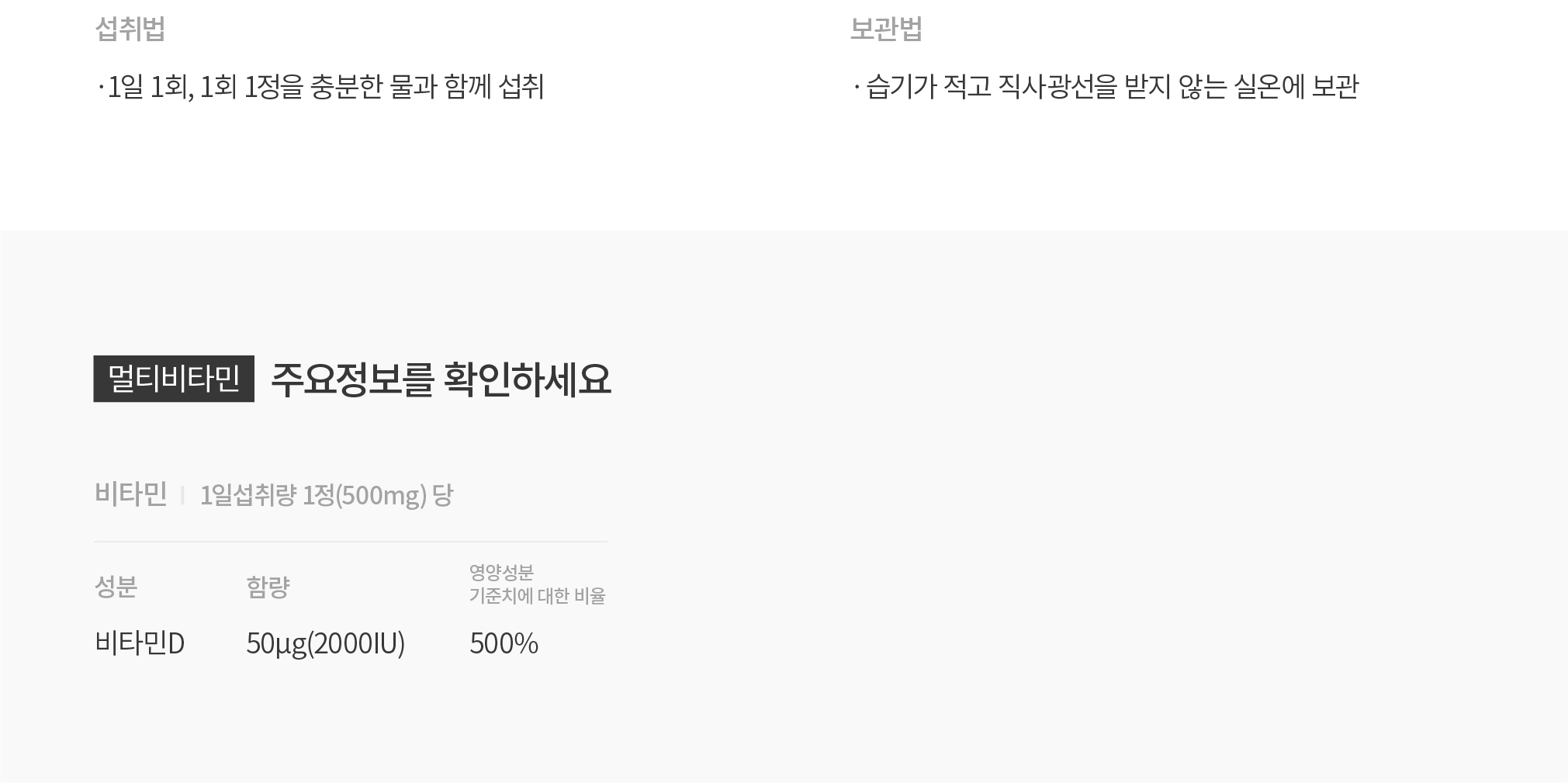 섭취법

· 1일 1회, 1회 1정을 충분한 물과 함께 섭취

보관법

· 습기가 적고 직사광선을 받지 않는 실온에 보관

멀티비타민 주요정보를 확인하세요

비타민 | 1일섭취량 1정(500mg) 당

| 성분 | 함량 | 영양성분 기준치에 대한 비율 |
|---|---|---|
| 비타민D | 50µg(2000IU) | 500% |