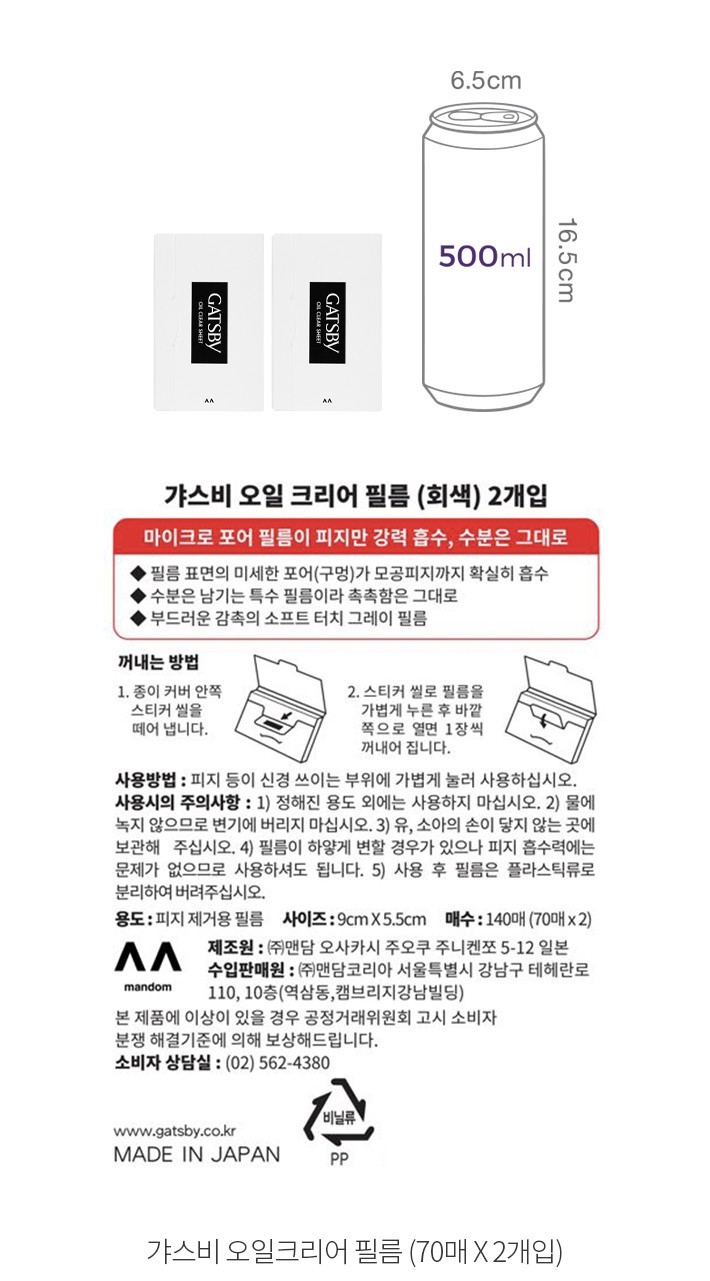 6.5cm

500ml

16.5cm

GATSBY
OIL CLEAR SHEET

GATSBY
OIL CLEAR SHEET

갸스비 오일 크리어 필름 (회색) 2개입

마이크로 포어 필름이 피지만 강력 흡수, 수분은 그대로

◆ 필름 표면의 미세한 포어(구멍)가 모공피지까지 확실히 흡수
◆ 수분은 남기는 특수 필름이라 촉촉함은 그대로
◆ 부드러운 감촉의 소프트 터치 그레이 필름

꺼내는 방법

1. 종이 커버 안쪽 스티커 씰을 떼어 냅니다.

2. 스티커 씰로 필름을 가볍게 누른 후 바깥 쪽으로 열면 1장씩 꺼내어 집니다.

사용방법 : 피지 등이 신경 쓰이는 부위에 가볍게 눌러 사용하십시오.

사용시의 주의사항 : 1) 정해진 용도 외에는 사용하지 마십시오. 2) 물에 녹지 않으므로 변기에 버리지 마십시오. 3) 유, 소아의 손이 닿지 않는 곳에 보관해 주십시오. 4) 필름이 하얗게 변할 경우가 있으나 피지 흡수력에는 문제가 없으므로 사용하셔도 됩니다. 5) 사용 후 필름은 플라스틱류로 분리하여 버려주십시오.

용도 : 피지 제거용 필름 사이즈 : 9cm X 5.5cm 매수 : 140매 (70매 x 2)

mandom

제조원 : ㈜맨담 오사카시 주오쿠 주니켄쪼 5-12 일본
수입판매원 : ㈜맨담코리아 서울특별시 강남구 테헤란로 110, 10층(역삼동,캠브리지강남빌딩)

본 제품에 이상이 있을 경우 공정거래위원회 고시 소비자 분쟁 해결기준에 의해 보상해드립니다.

소비자 상담실 : (02) 562-4380

www.gatsby.co.kr
MADE IN JAPAN

비닐류
PP

갸스비 오일크리어 필름 (70매 X 2개입)