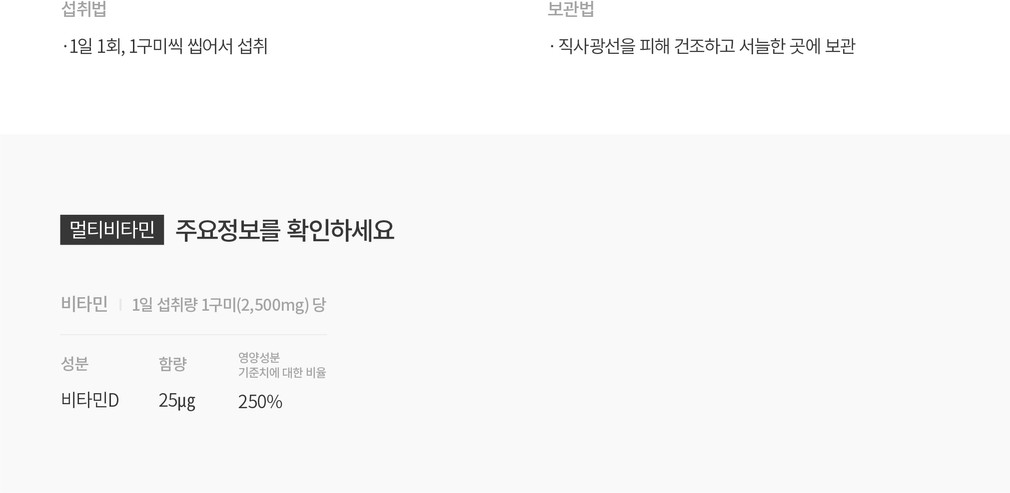 섭취법

· 1일 1회, 1구미씩 씹어서 섭취

보관법

· 직사광선을 피해 건조하고 서늘한 곳에 보관

멀티비타민 주요정보를 확인하세요

비타민 | 1일 섭취량 1구미(2,500mg) 당

| 성분 | 함량 | 영양성분 기준치에 대한 비율 |
|---|---|---|
| 비타민D | 25μg | 250% |