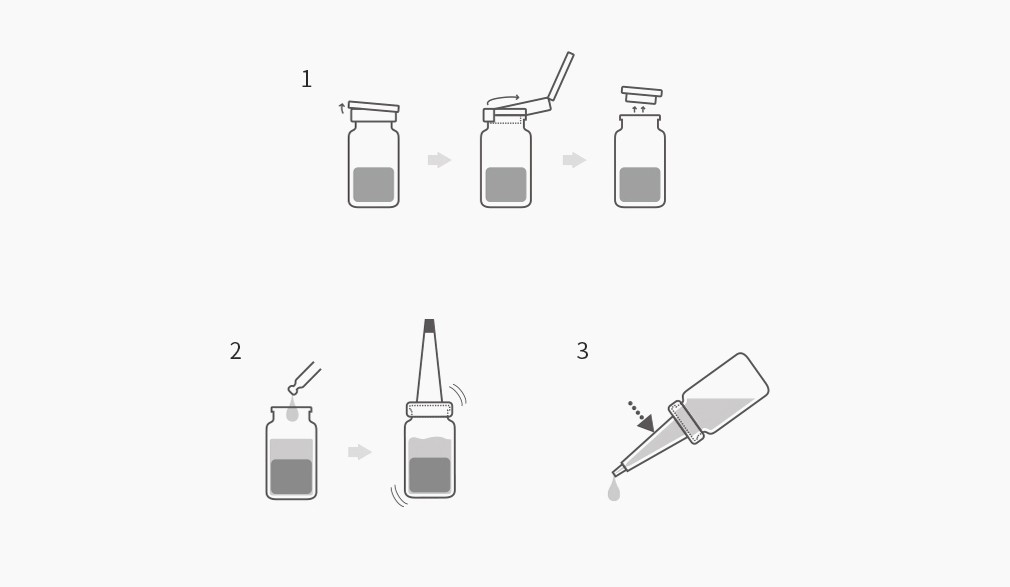 1

2

3