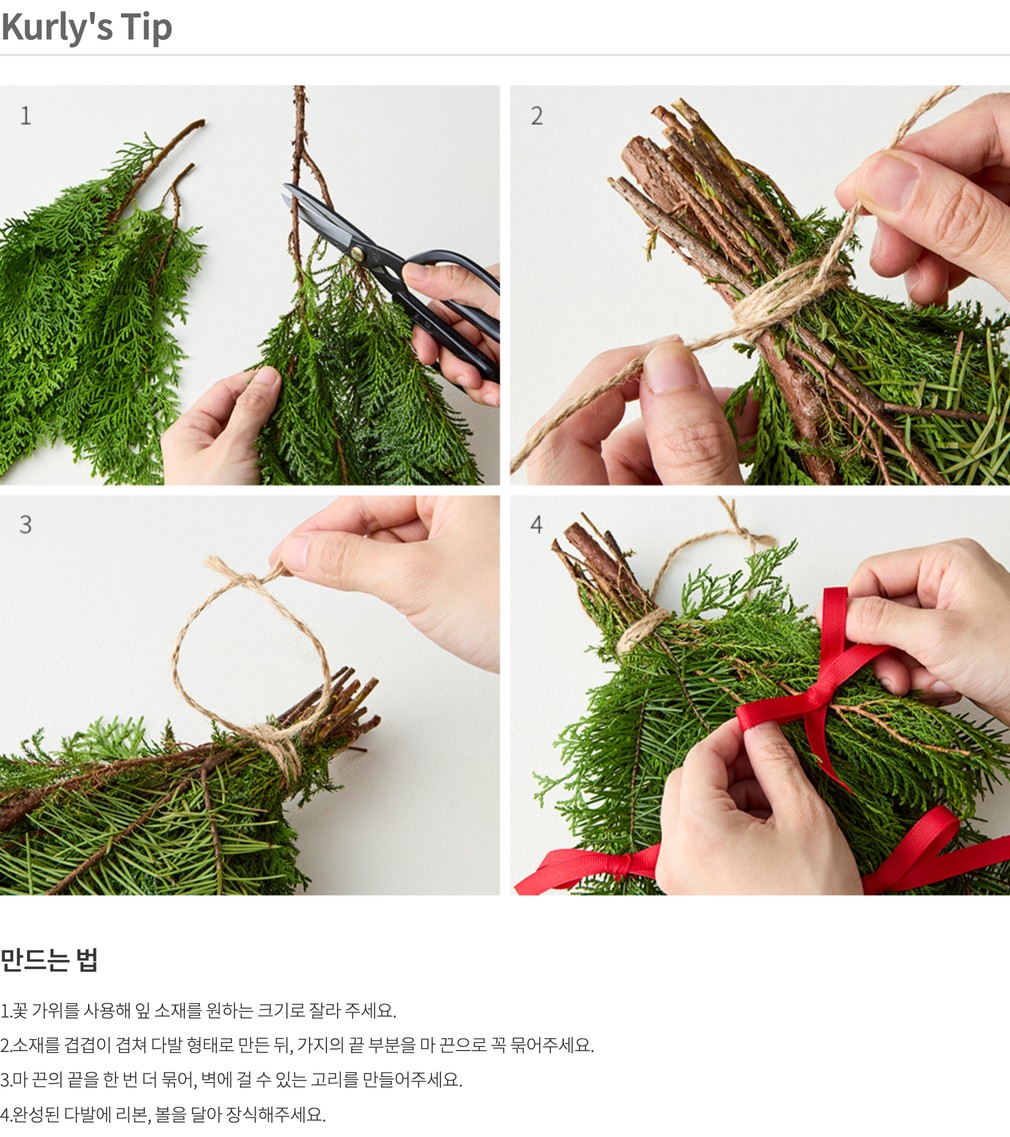 Kurly's Tip

1

2

3

4

만드는 법

1.꽃 가위를 사용해 잎 소재를 원하는 크기로 잘라 주세요.

2.소재를 겹겹이 겹쳐 다발 형태로 만든 뒤, 가지의 끝 부분을 마 끈으로 꼭 묶어주세요.

3.마 끈의 끝을 한 번 더 묶어, 벽에 걸 수 있는 고리를 만들어주세요.

4.완성된 다발에 리본, 볼을 달아 장식해주세요.