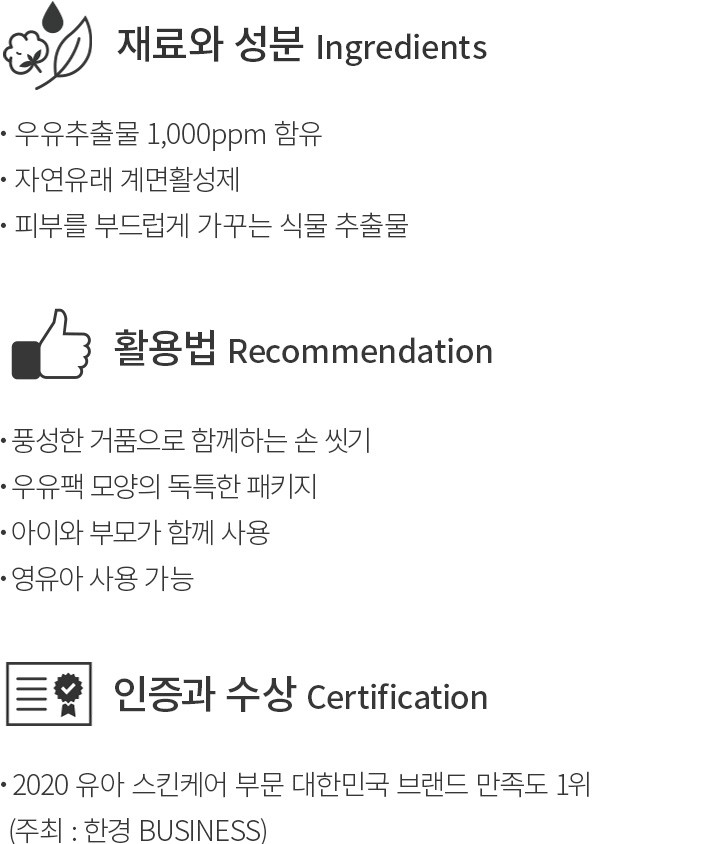 재료와 성분 Ingredients

• 우유추출물 1,000ppm 함유
• 자연유래 계면활성제
• 피부를 부드럽게 가꾸는 식물 추출물

활용법 Recommendation

• 풍성한 거품으로 함께하는 손 씻기
• 우유팩 모양의 독특한 패키지
• 아이와 부모가 함께 사용
• 영유아 사용 가능

인증과 수상 Certification

• 2020 유아 스킨케어 부문 대한민국 브랜드 만족도 1위 (주최 : 한경 BUSINESS)