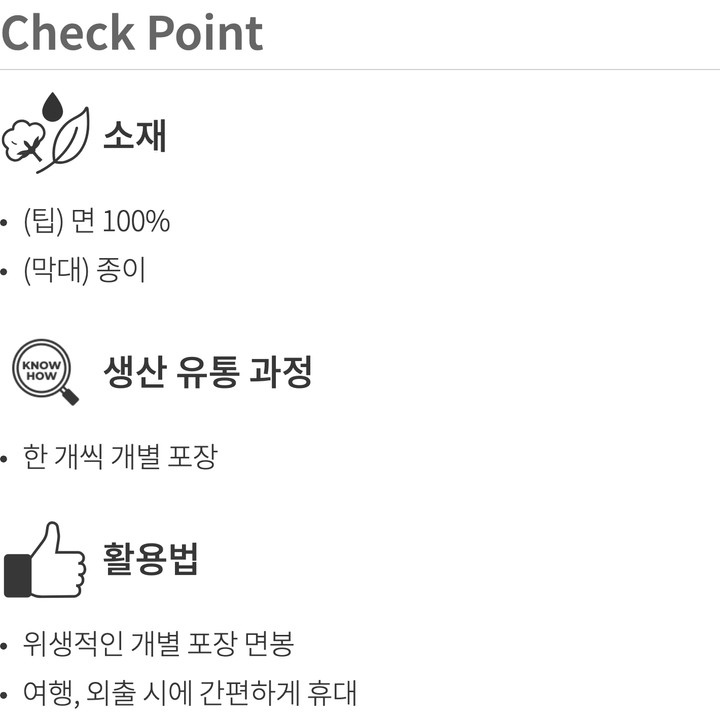 Check Point

소재

• (팁) 면 100%
• (막대) 종이

KNOW HOW

생산 유통 과정

• 한 개씩 개별 포장

활용법

• 위생적인 개별 포장 면봉
• 여행, 외출 시에 간편하게 휴대