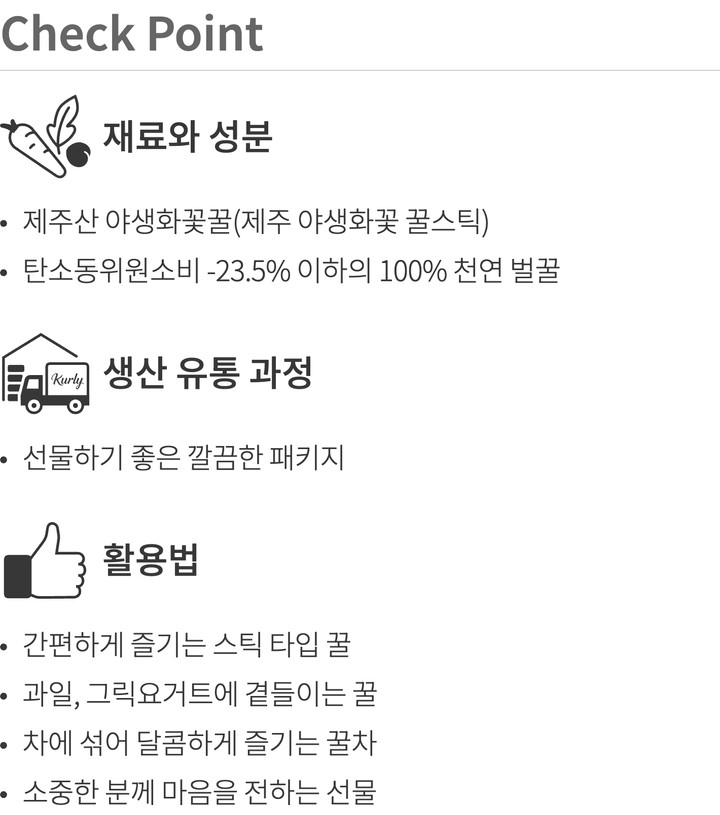 Check Point

재료와 성분

• 제주산 야생화꽃꿀(제주 야생화꽃 꿀스틱)
• 탄소동위원소비 -23.5% 이하의 100% 천연 벌꿀

Kurly

생산 유통 과정

• 선물하기 좋은 깔끔한 패키지

활용법

• 간편하게 즐기는 스틱 타입 꿀
• 과일, 그릭요거트에 곁들이는 꿀
• 차에 섞어 달콤하게 즐기는 꿀차
• 소중한 분께 마음을 전하는 선물