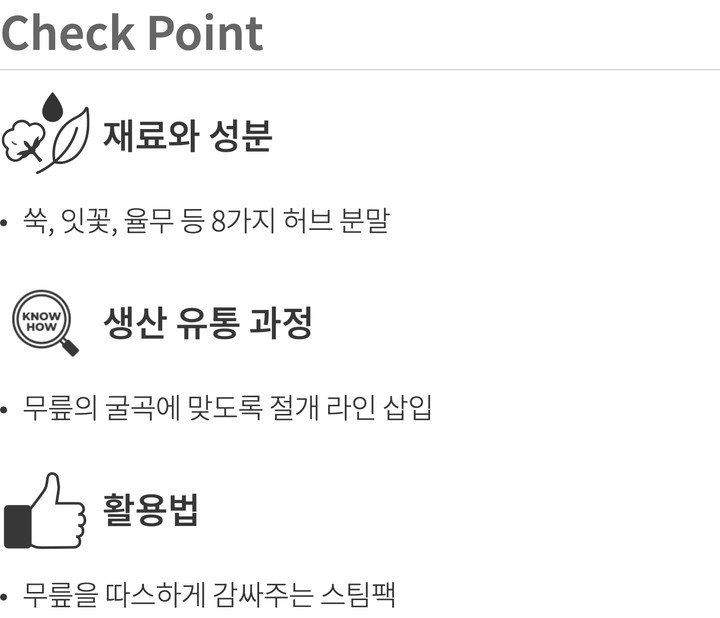 Check Point

재료와 성분

• 쑥, 잇꽃, 율무 등 8가지 허브 분말

KNOW HOW

생산 유통 과정

• 무릎의 굴곡에 맞도록 절개 라인 삽입

활용법

• 무릎을 따스하게 감싸주는 스팀팩