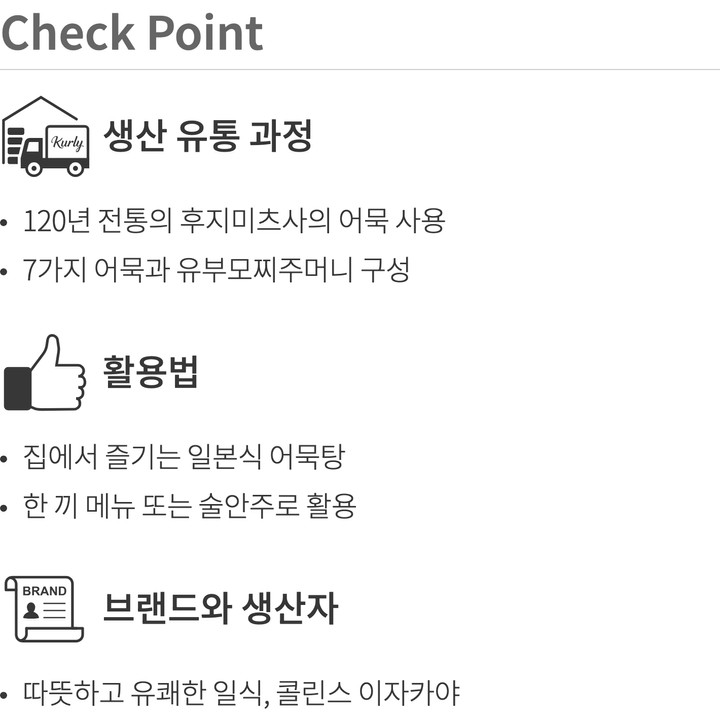 Check Point

Kurly

생산 유통 과정

• 120년 전통의 후지미츠사의 어묵 사용
• 7가지 어묵과 유부모찌주머니 구성

활용법

• 집에서 즐기는 일본식 어묵탕
• 한 끼 메뉴 또는 술안주로 활용

BRAND

브랜드와 생산자

• 따뜻하고 유쾌한 일식, 콜린스 이자카야