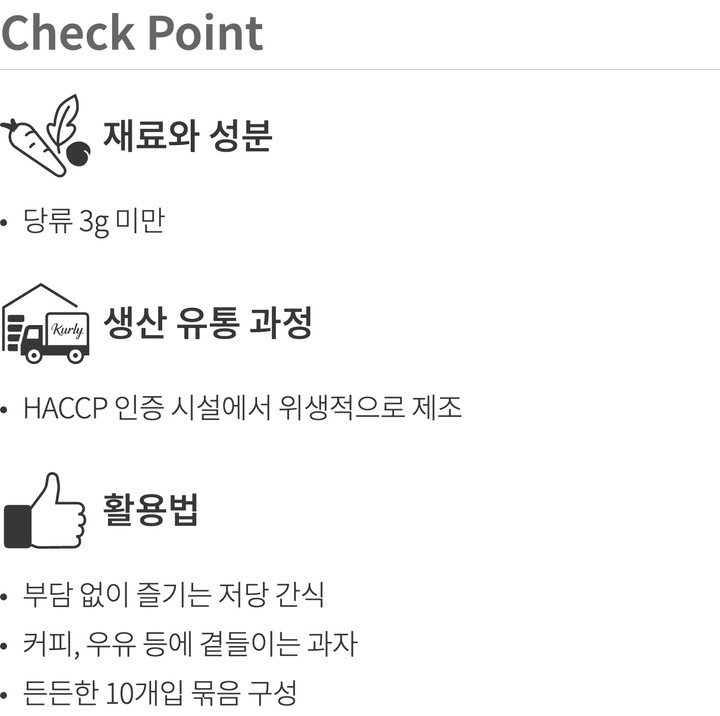 Check Point

재료와 성분

• 당류 3g 미만

Kurly

생산 유통 과정

• HACCP 인증 시설에서 위생적으로 제조

활용법

• 부담 없이 즐기는 저당 간식
• 커피, 우유 등에 곁들이는 과자
• 든든한 10개입 묶음 구성