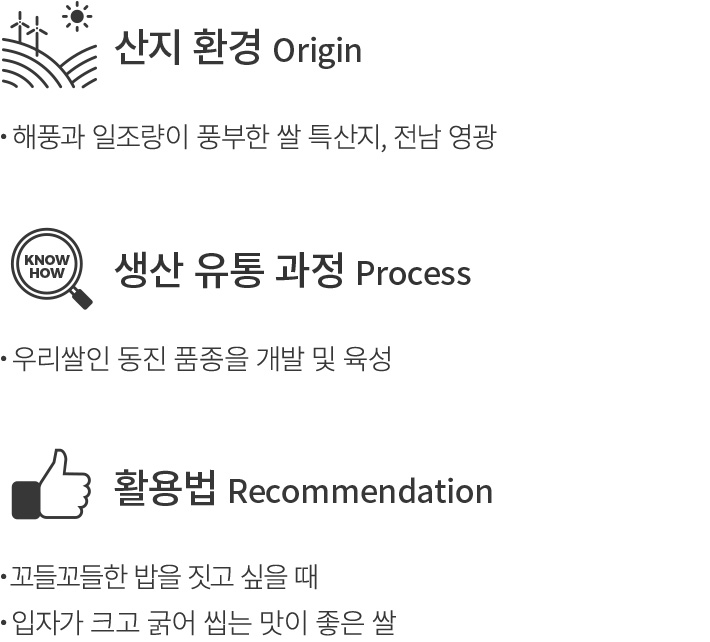 산지 환경 Origin

• 해풍과 일조량이 풍부한 쌀 특산지, 전남 영광

KNOW HOW

생산 유통 과정 Process

• 우리쌀인 동진 품종을 개발 및 육성

활용법 Recommendation

• 꼬들꼬들한 밥을 짓고 싶을 때
• 입자가 크고 굵어 씹는 맛이 좋은 쌀