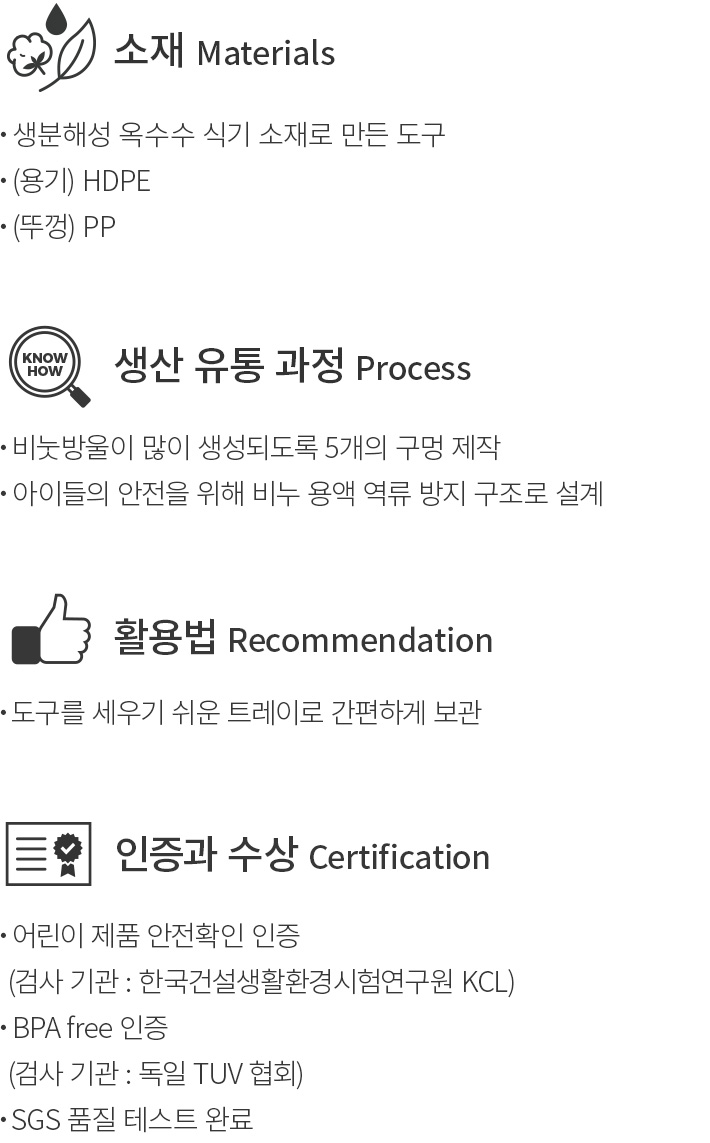 소재 Materials

• 생분해성 옥수수 식기 소재로 만든 도구
• (용기) HDPE
• (뚜껑) PP

KNOW HOW

생산 유통 과정 Process

• 비눗방울이 많이 생성되도록 5개의 구멍 제작
• 아이들의 안전을 위해 비누 용액 역류 방지 구조로 설계

활용법 Recommendation

• 도구를 세우기 쉬운 트레이로 간편하게 보관

인증과 수상 Certification

• 어린이 제품 안전확인 인증
(검사 기관 : 한국건설생활환경시험연구원 KCL)
• BPA free 인증
(검사 기관 : 독일 TUV 협회)
• SGS 품질 테스트 완료