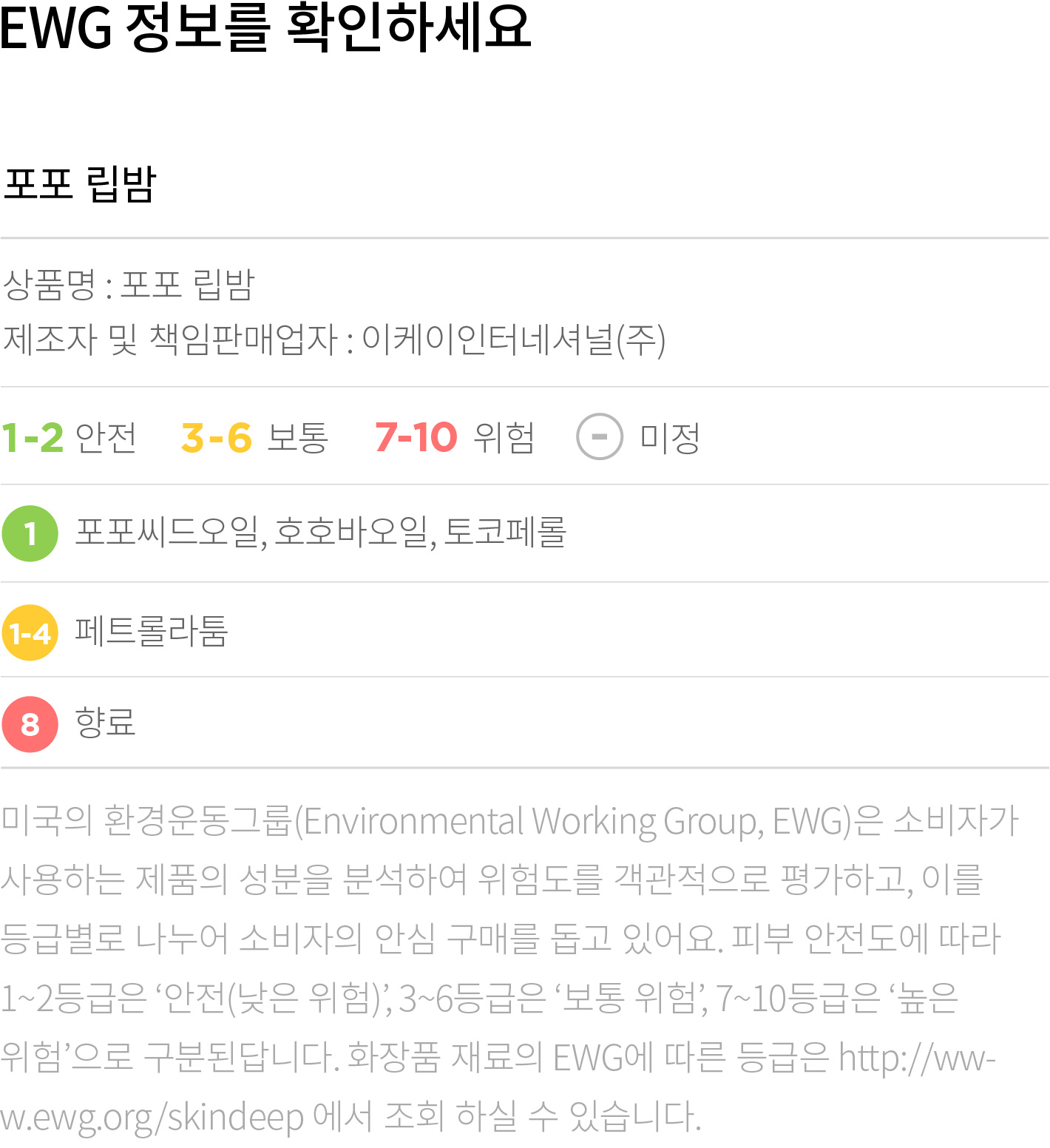 EWG 정보를 확인하세요

포포 립밤

상품명 : 포포 립밤
제조자 및 책임판매업자 : 이케이인터네셔널(주)

1-2 안전 3-6 보통 7-10 위험 - 미정

1 포포씨드오일, 호호바오일, 토코페롤

1-4 페트롤라툼

8 향료

미국의 환경운동그룹(Environmental Working Group, EWG)은 소비자가 사용하는 제품의 성분을 분석하여 위험도를 객관적으로 평가하고, 이를 등급별로 나누어 소비자의 안심 구매를 돕고 있어요. 피부 안전도에 따라 1~2등급은 '안전(낮은 위험)', 3~6등급은 '보통 위험', 7~10등급은 '높은 위험'으로 구분된답니다. 화장품 재료의 EWG에 따른 등급은 http://www.ewg.org/skindeep 에서 조회 하실 수 있습니다.