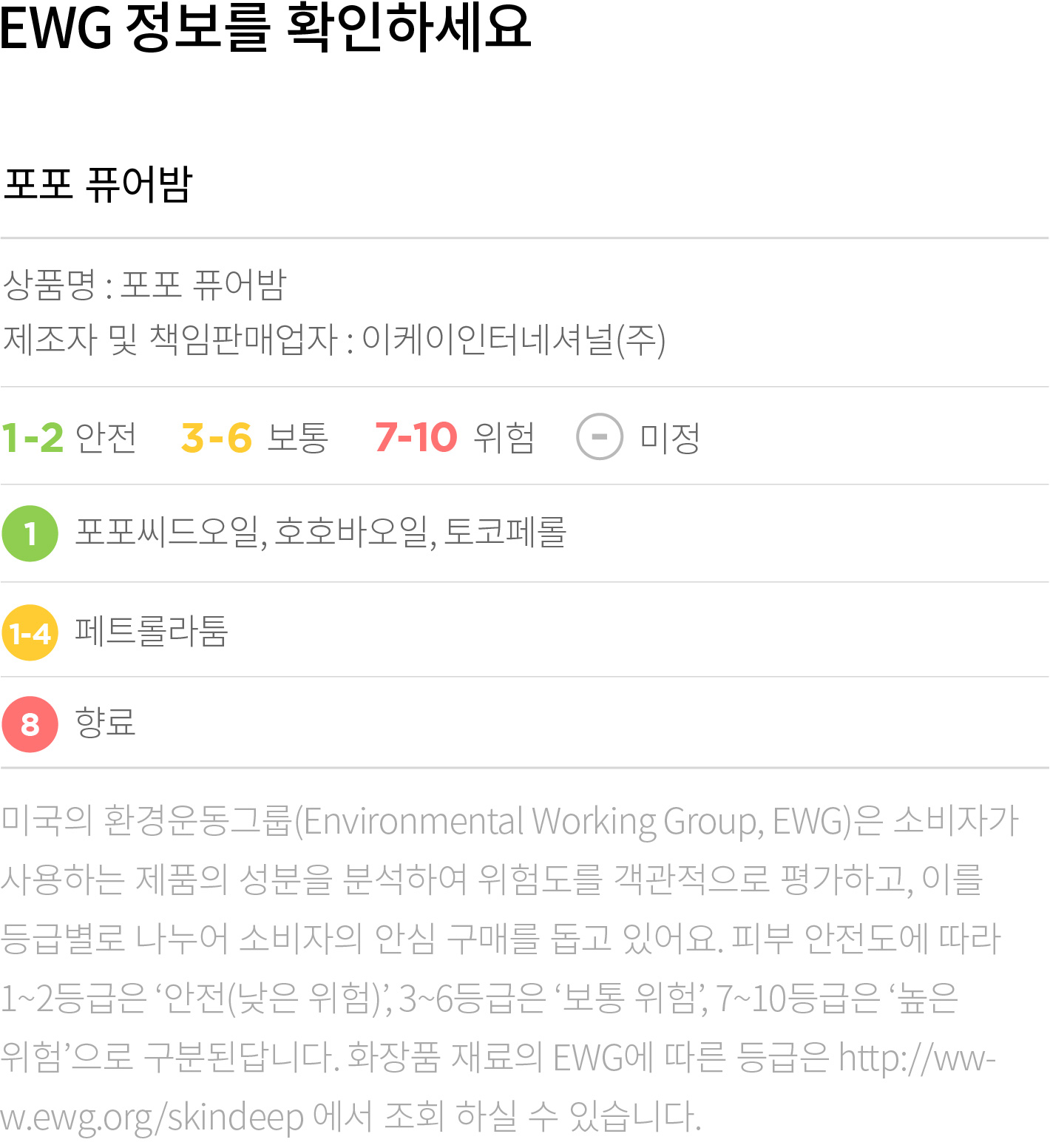 EWG 정보를 확인하세요

포포 퓨어밤

상품명 : 포포 퓨어밤
제조자 및 책임판매업자 : 이케이인터네셔널(주)

1-2 안전 3-6 보통 7-10 위험 - 미정

1 포포씨드오일, 호호바오일, 토코페롤

1-4 페트롤라툼

8 향료

미국의 환경운동그룹(Environmental Working Group, EWG)은 소비자가 사용하는 제품의 성분을 분석하여 위험도를 객관적으로 평가하고, 이를 등급별로 나누어 소비자의 안심 구매를 돕고 있어요. 피부 안전도에 따라 1~2등급은 '안전(낮은 위험)', 3~6등급은 '보통 위험', 7~10등급은 '높은 위험'으로 구분된답니다. 화장품 재료의 EWG에 따른 등급은 http://www.ewg.org/skindeep 에서 조회 하실 수 있습니다.