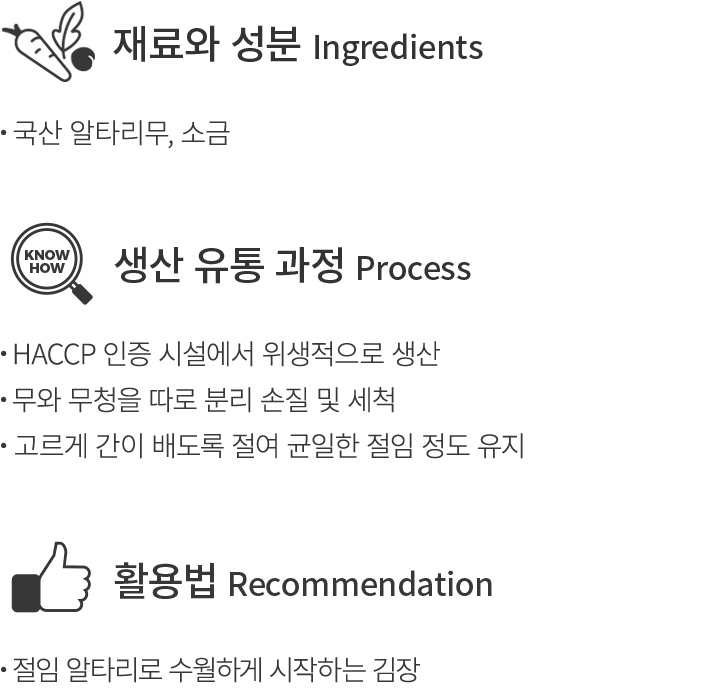 재료와 성분 Ingredients

• 국산 알타리무, 소금

KNOW HOW

생산 유통 과정 Process

• HACCP 인증 시설에서 위생적으로 생산
• 무와 무청을 따로 분리 손질 및 세척
• 고르게 간이 배도록 절여 균일한 절임 정도 유지

활용법 Recommendation

• 절임 알타리로 수월하게 시작하는 김장