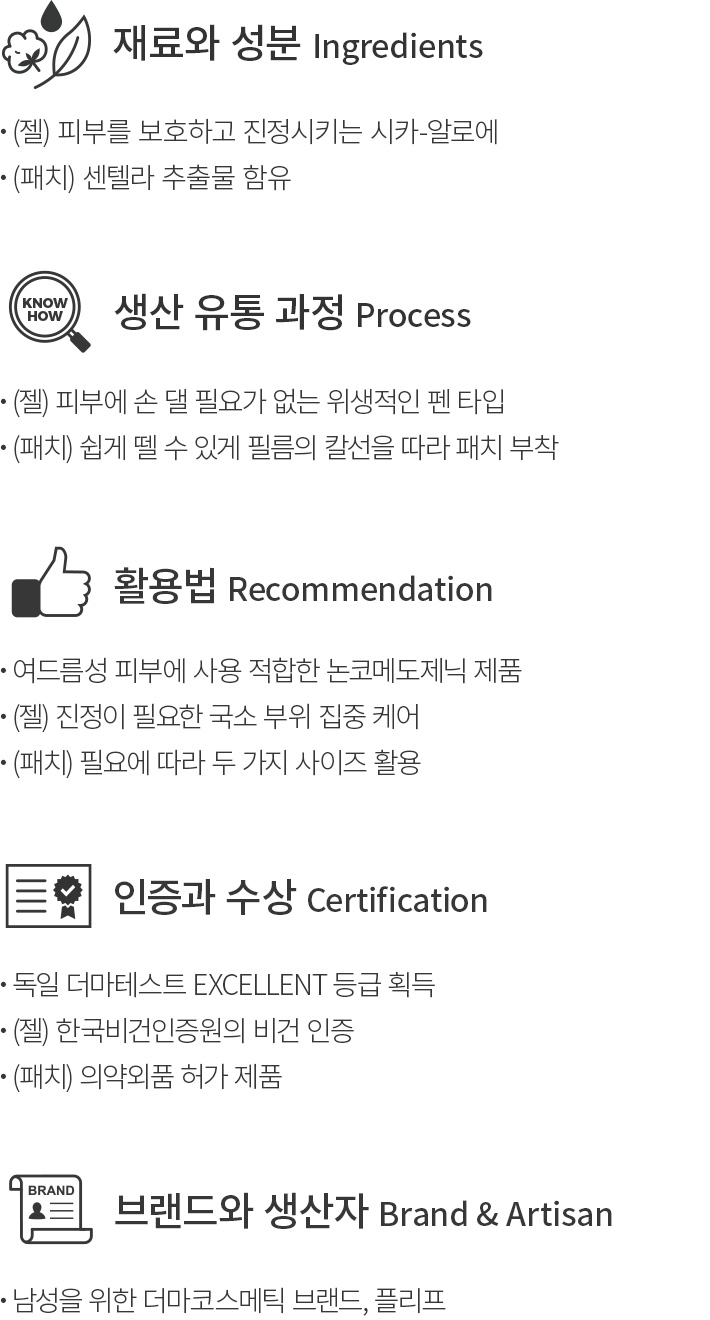 재료와 성분 Ingredients

• (젤) 피부를 보호하고 진정시키는 시카-알로에
• (패치) 센텔라 추출물 함유

KNOW HOW

생산 유통 과정 Process

• (젤) 피부에 손 댈 필요가 없는 위생적인 펜 타입
• (패치) 쉽게 뗄 수 있게 필름의 칼선을 따라 패치 부착

활용법 Recommendation

• 여드름성 피부에 사용 적합한 논코메도제닉 제품
• (젤) 진정이 필요한 국소 부위 집중 케어
• (패치) 필요에 따라 두 가지 사이즈 활용

인증과 수상 Certification

• 독일 더마테스트 EXCELLENT 등급 획득
• (젤) 한국비건인증원의 비건 인증
• (패치) 의약외품 허가 제품

BRAND

브랜드와 생산자 Brand & Artisan

• 남성을 위한 더마코스메틱 브랜드, 플리프