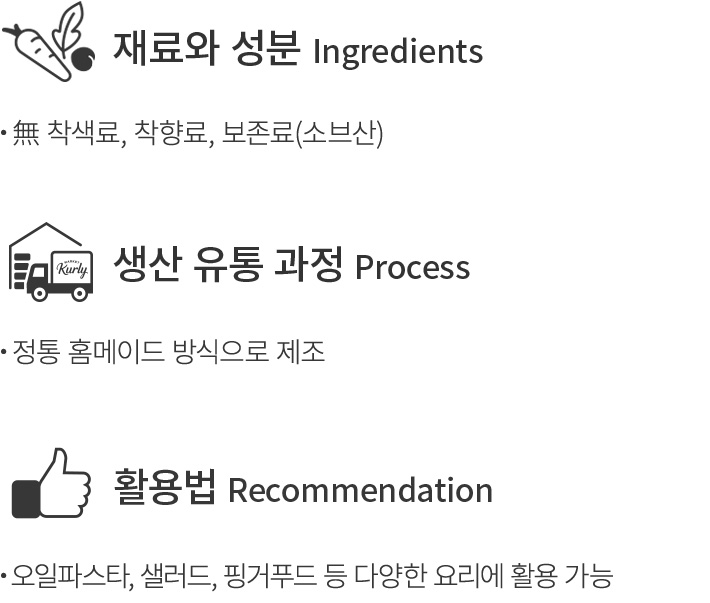 재료와 성분 Ingredients

• 無 착색료, 착향료, 보존료(소브산)

생산 유통 과정 Process

• 정통 홈메이드 방식으로 제조

활용법 Recommendation

• 오일파스타, 샐러드, 핑거푸드 등 다양한 요리에 활용 가능