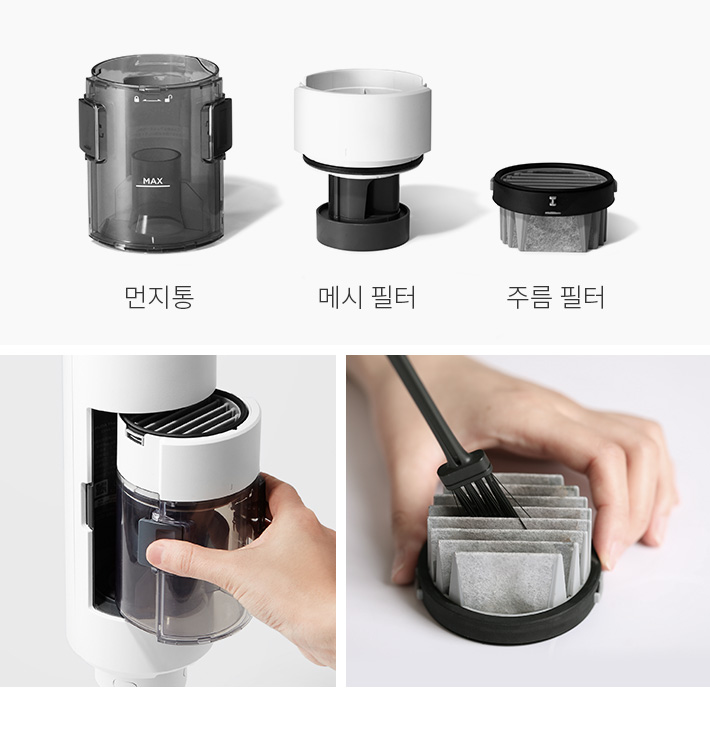 MAX

먼지통

메시 필터

주름 필터