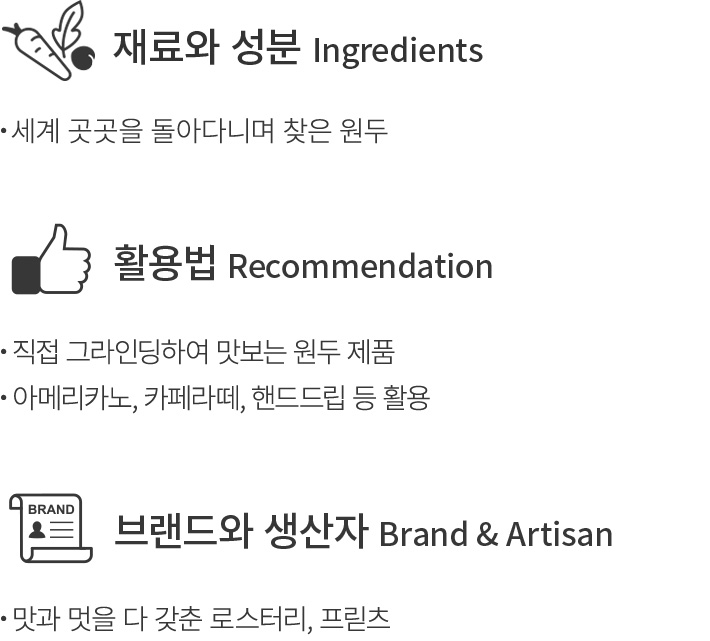 재료와 성분 Ingredients

• 세계 곳곳을 돌아다니며 찾은 원두

활용법 Recommendation

• 직접 그라인딩하여 맛보는 원두 제품
• 아메리카노, 카페라떼, 핸드드립 등 활용

BRAND

브랜드와 생산자 Brand & Artisan

• 맛과 멋을 다 갖춘 로스터리, 프릳츠