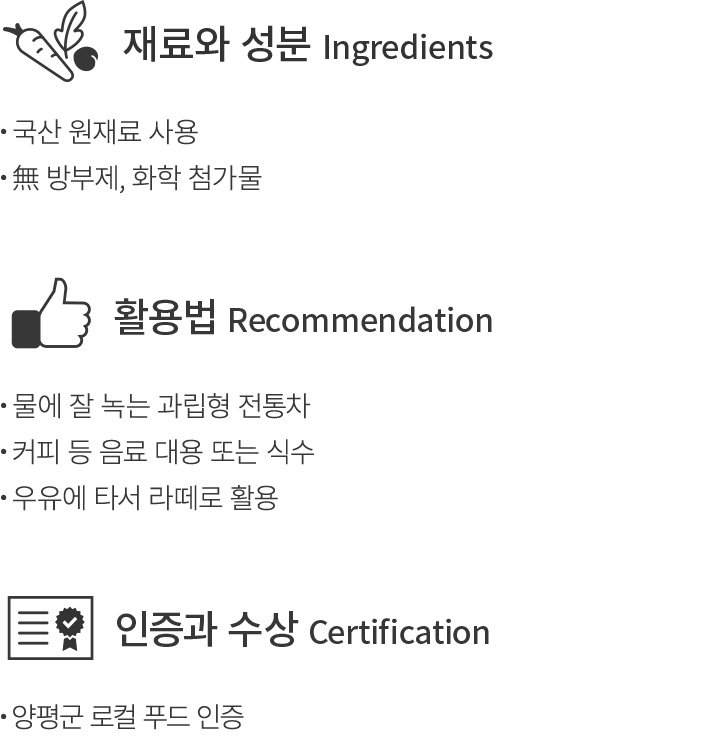 재료와 성분 Ingredients

• 국산 원재료 사용
• 無 방부제, 화학 첨가물

활용법 Recommendation

• 물에 잘 녹는 과립형 전통차
• 커피 등 음료 대용 또는 식수
• 우유에 타서 라떼로 활용

인증과 수상 Certification

• 양평군 로컬 푸드 인증