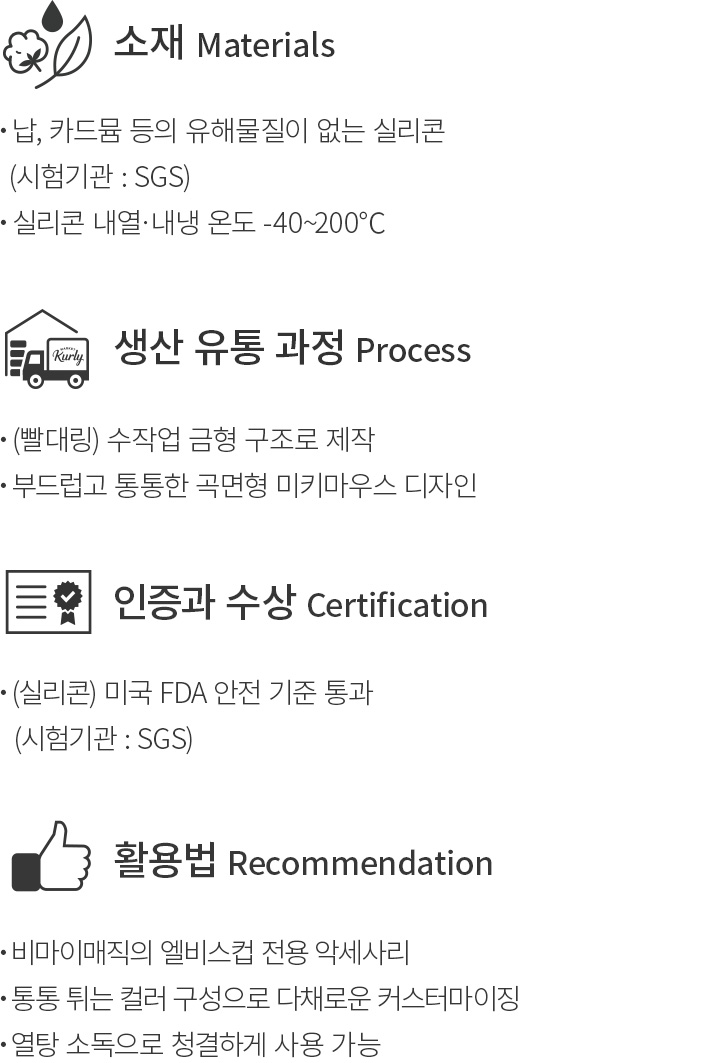 소재 Materials

• 납, 카드뮴 등의 유해물질이 없는 실리콘 (시험기관 : SGS)
• 실리콘 내열·내냉 온도 -40~200°C

생산 유통 과정 Process

• (빨대링) 수작업 금형 구조로 제작
• 부드럽고 통통한 곡면형 미키마우스 디자인

인증과 수상 Certification

• (실리콘) 미국 FDA 안전 기준 통과 (시험기관 : SGS)

활용법 Recommendation

• 비마이매직의 엘비스컵 전용 악세사리
• 통통 튀는 컬러 구성으로 다채로운 커스터마이징
• 열탕 소독으로 청결하게 사용 가능