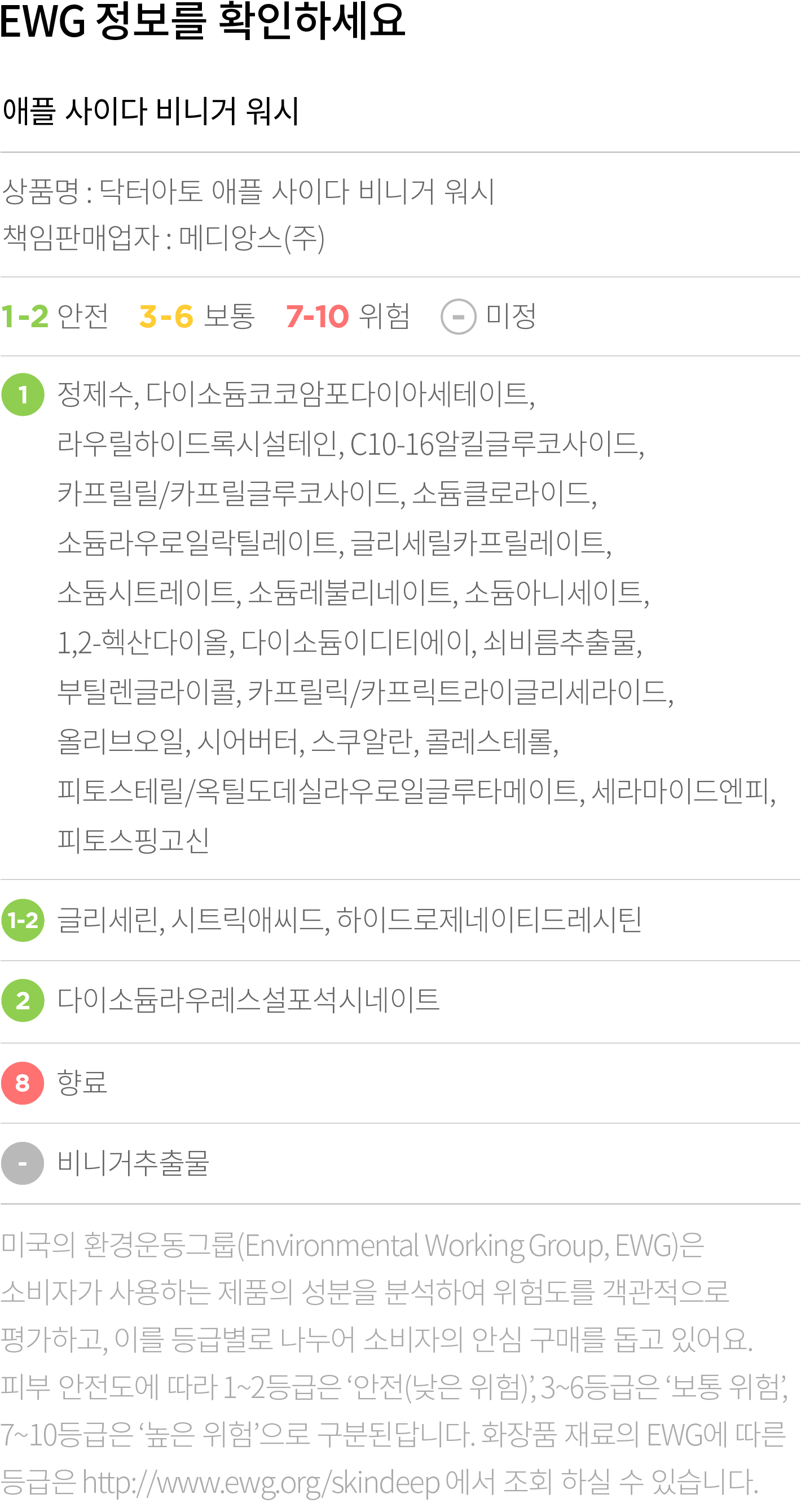 EWG 정보를 확인하세요

애플 사이다 비니거 워시

상품명 : 닥터아토 애플 사이다 비니거 워시
책임판매업자 : 메디앙스(주)

1-2 안전 3-6 보통 7-10 위험 - 미정

1 정제수, 다이소듐코코암포다이아세테이트, 라우릴하이드록시설테인, C10-16알킬글루코사이드, 카프릴릴/카프릴글루코사이드, 소듐클로라이드, 소듐라우로일락틸레이트, 글리세릴카프릴레이트, 소듐시트레이트, 소듐레불리네이트, 소듐아니세이트, 1,2-헥산다이올, 다이소듐이디티에이, 쇠비름추출물, 부틸렌글라이콜, 카프릴릭/카프릭트라이글리세라이드, 올리브오일, 시어버터, 스쿠알란, 콜레스테롤, 피토스테릴/옥틸도데실라우로일글루타메이트, 세라마이드엔피, 피토스핑고신

1-2 글리세린, 시트릭애씨드, 하이드로제네이티드레시틴

2 다이소듐라우레스설포석시네이트

8 향료

- 비니거추출물

미국의 환경운동그룹(Environmental Working Group, EWG)은 소비자가 사용하는 제품의 성분을 분석하여 위험도를 객관적으로 평가하고, 이를 등급별로 나누어 소비자의 안심 구매를 돕고 있어요. 피부 안전도에 따라 1~2등급은 '안전(낮은 위험)', 3~6등급은 '보통 위험', 7~10등급은 '높은 위험'으로 구분된답니다. 화장품 재료의 EWG에 따른 등급은 http://www.ewg.org/skindeep 에서 조회 하실 수 있습니다.