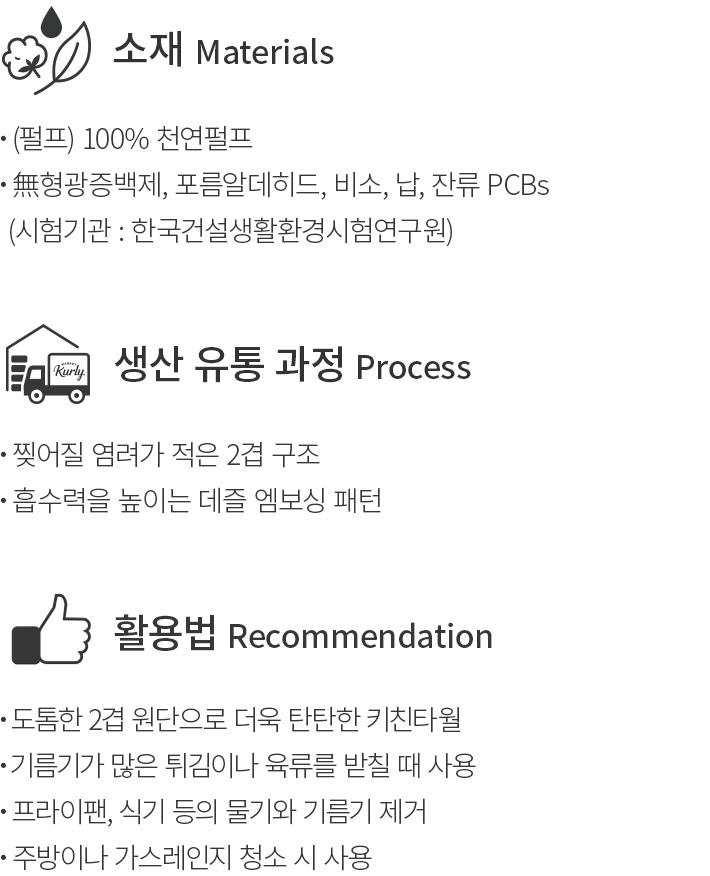 소재 Materials

• (펄프) 100% 천연펄프
• 無형광증백제, 포름알데히드, 비소, 납, 잔류 PCBs
(시험기관 : 한국건설생활환경시험연구원)

Kurly

생산 유통 과정 Process

• 찢어질 염려가 적은 2겹 구조
• 흡수력을 높이는 데즐 엠보싱 패턴

활용법 Recommendation

• 도톰한 2겹 원단으로 더욱 탄탄한 키친타월
• 기름기가 많은 튀김이나 육류를 받칠 때 사용
• 프라이팬, 식기 등의 물기와 기름기 제거
• 주방이나 가스레인지 청소 시 사용