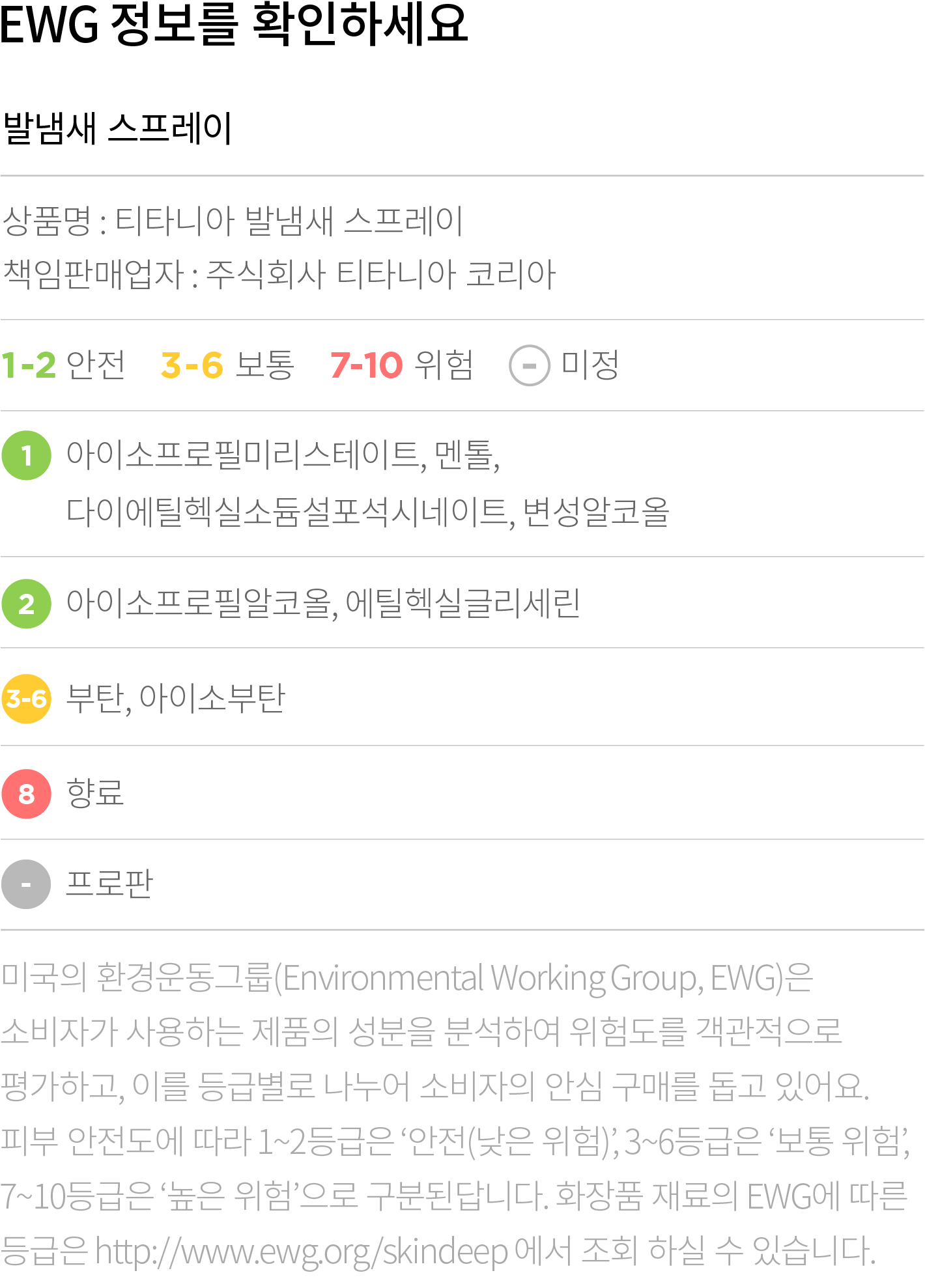 EWG 정보를 확인하세요

발냄새 스프레이

상품명 : 티타니아 발냄새 스프레이
책임판매업자 : 주식회사 티타니아 코리아

1-2 안전 3-6 보통 7-10 위험 - 미정

1 아이소프로필미리스테이트, 멘톨, 다이에틸헥실소듐설포석시네이트, 변성알코올

2 아이소프로필알코올, 에틸헥실글리세린

3-6 부탄, 아이소부탄

8 향료

- 프로판

미국의 환경운동그룹(Environmental Working Group, EWG)은 소비자가 사용하는 제품의 성분을 분석하여 위험도를 객관적으로 평가하고, 이를 등급별로 나누어 소비자의 안심 구매를 돕고 있어요. 피부 안전도에 따라 1~2등급은 '안전(낮은 위험)', 3~6등급은 '보통 위험', 7~10등급은 '높은 위험'으로 구분된답니다. 화장품 재료의 EWG에 따른 등급은 http://www.ewg.org/skindeep 에서 조회 하실 수 있습니다.