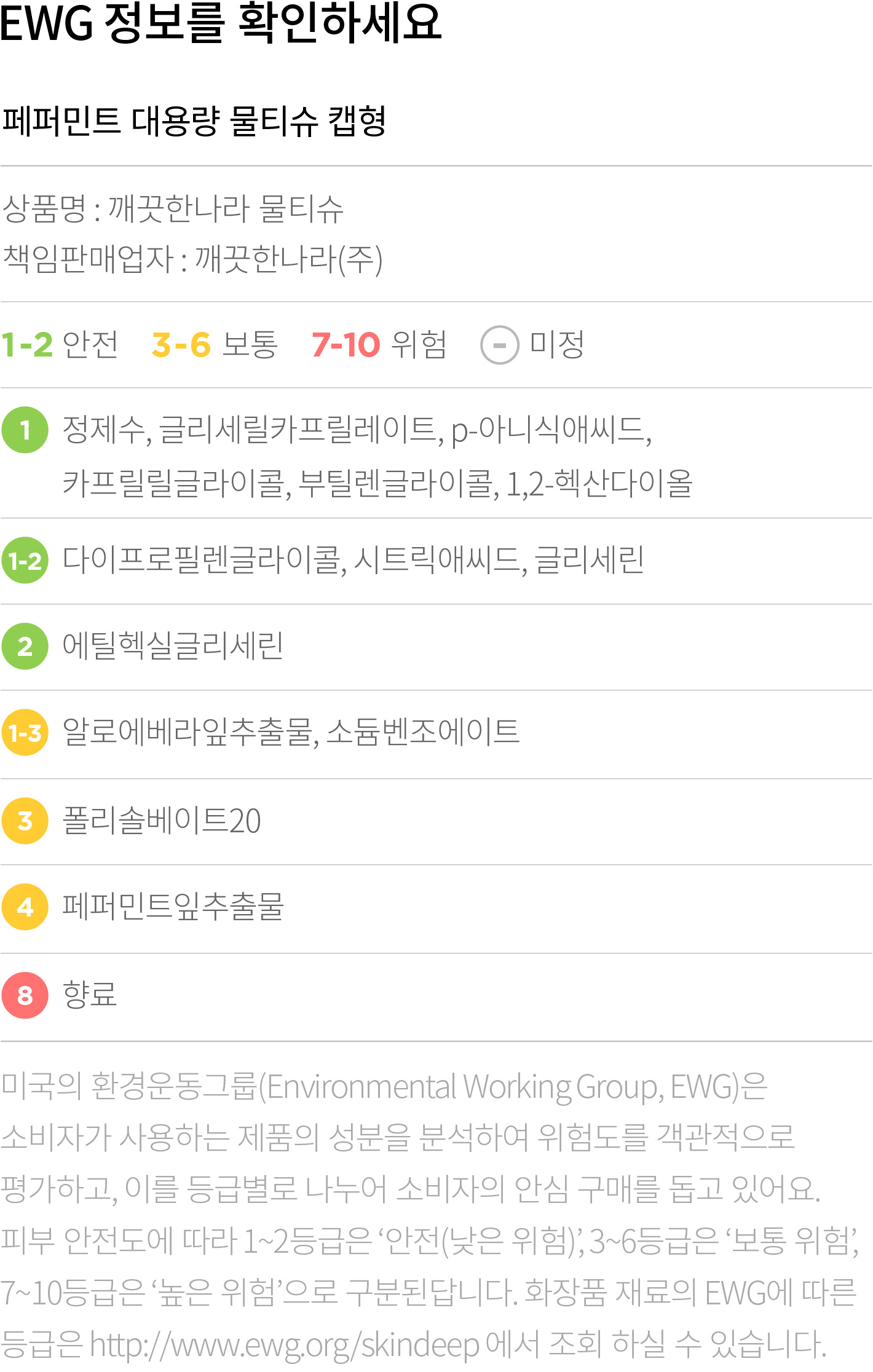 EWG 정보를 확인하세요

페퍼민트 대용량 물티슈 캡형

상품명 : 깨끗한나라 물티슈
책임판매업자 : 깨끗한나라(주)

1-2 안전 3-6 보통 7-10 위험 - 미정

1 정제수, 글리세릴카프릴레이트, p-아니식애씨드, 카프릴릴글라이콜, 부틸렌글라이콜, 1,2-헥산다이올

1-2 다이프로필렌글라이콜, 시트릭애씨드, 글리세린

2 에틸헥실글리세린

1-3 알로에베라잎추출물, 소듐벤조에이트

3 폴리솔베이트20

4 페퍼민트잎추출물

8 향료

미국의 환경운동그룹(Environmental Working Group, EWG)은 소비자가 사용하는 제품의 성분을 분석하여 위험도를 객관적으로 평가하고, 이를 등급별로 나누어 소비자의 안심 구매를 돕고 있어요. 피부 안전도에 따라 1~2등급은 '안전(낮은 위험)', 3~6등급은 '보통 위험', 7~10등급은 '높은 위험'으로 구분된답니다. 화장품 재료의 EWG에 따른 등급은 http://www.ewg.org/skindeep 에서 조회 하실 수 있습니다.