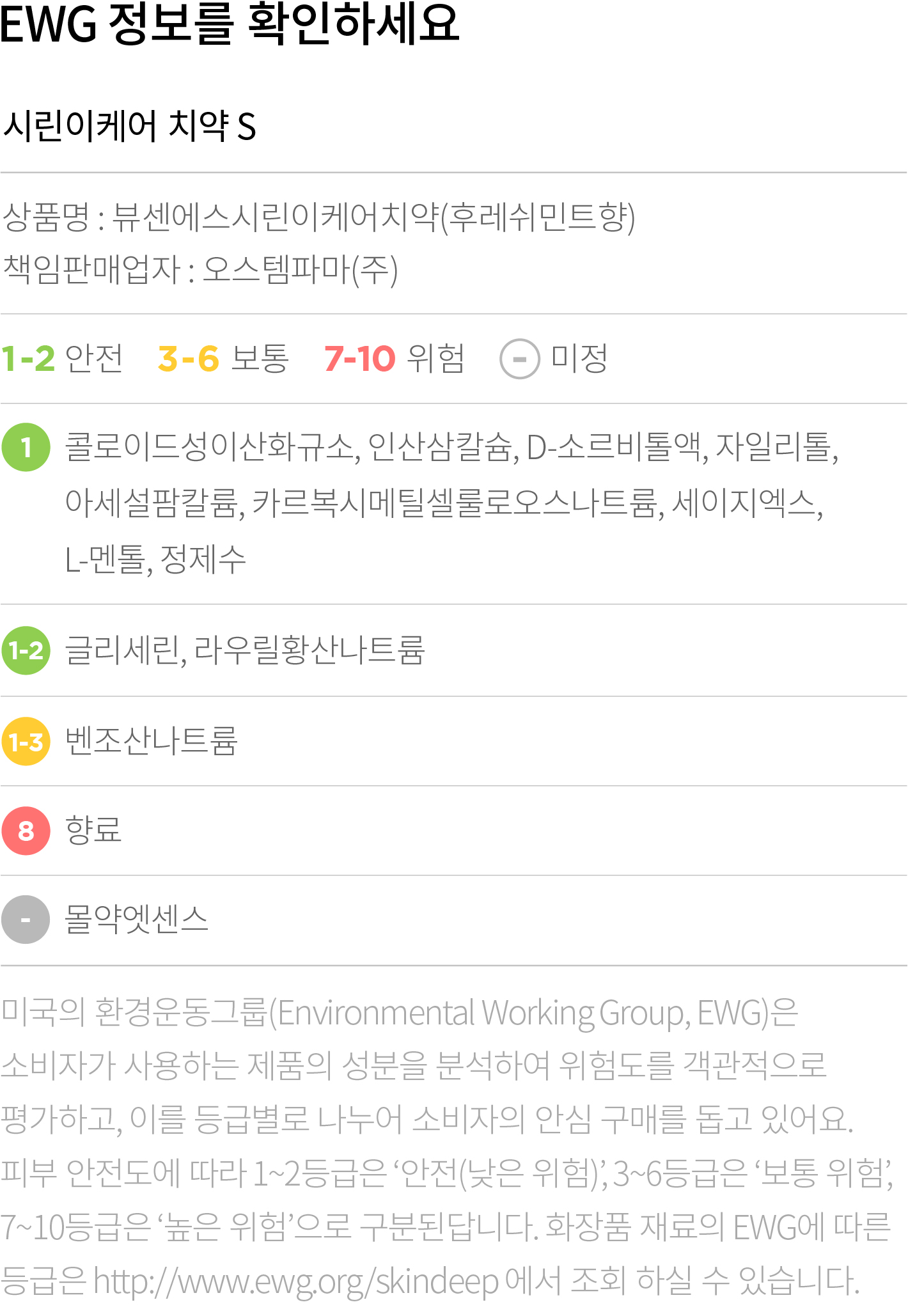 EWG 정보를 확인하세요

시린이케어 치약 S

상품명 : 뷰센에스시린이케어치약(후레쉬민트향)
책임판매업자 : 오스템파마(주)

1-2 안전 3-6 보통 7-10 위험 - 미정

1 콜로이드성이산화규소, 인산삼칼슘, D-소르비톨액, 자일리톨, 아세설팜칼륨, 카르복시메틸셀룰로오스나트륨, 세이지엑스, L-멘톨, 정제수

1-2 글리세린, 라우릴황산나트륨

1-3 벤조산나트륨

8 향료

- 몰약엣센스

미국의 환경운동그룹(Environmental Working Group, EWG)은 소비자가 사용하는 제품의 성분을 분석하여 위험도를 객관적으로 평가하고, 이를 등급별로 나누어 소비자의 안심 구매를 돕고 있어요. 피부 안전도에 따라 1~2등급은 '안전(낮은 위험)', 3~6등급은 '보통 위험', 7~10등급은 '높은 위험'으로 구분된답니다. 화장품 재료의 EWG에 따른 등급은 http://www.ewg.org/skindeep 에서 조회 하실 수 있습니다.