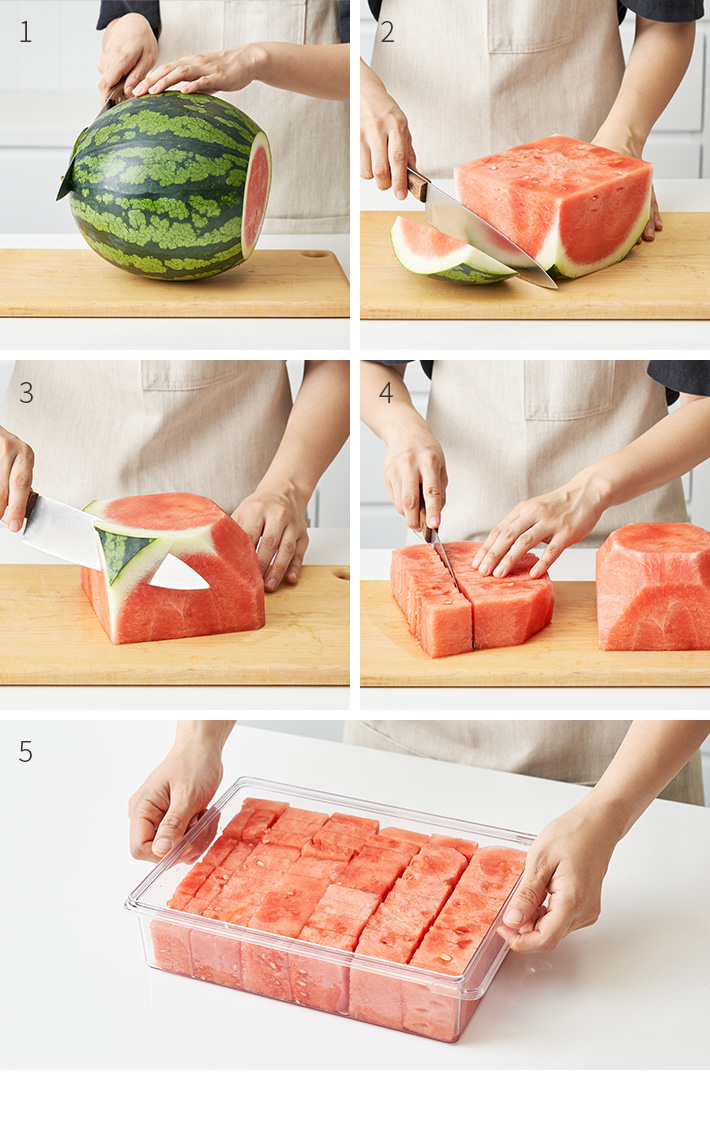 1

2

3

4

5