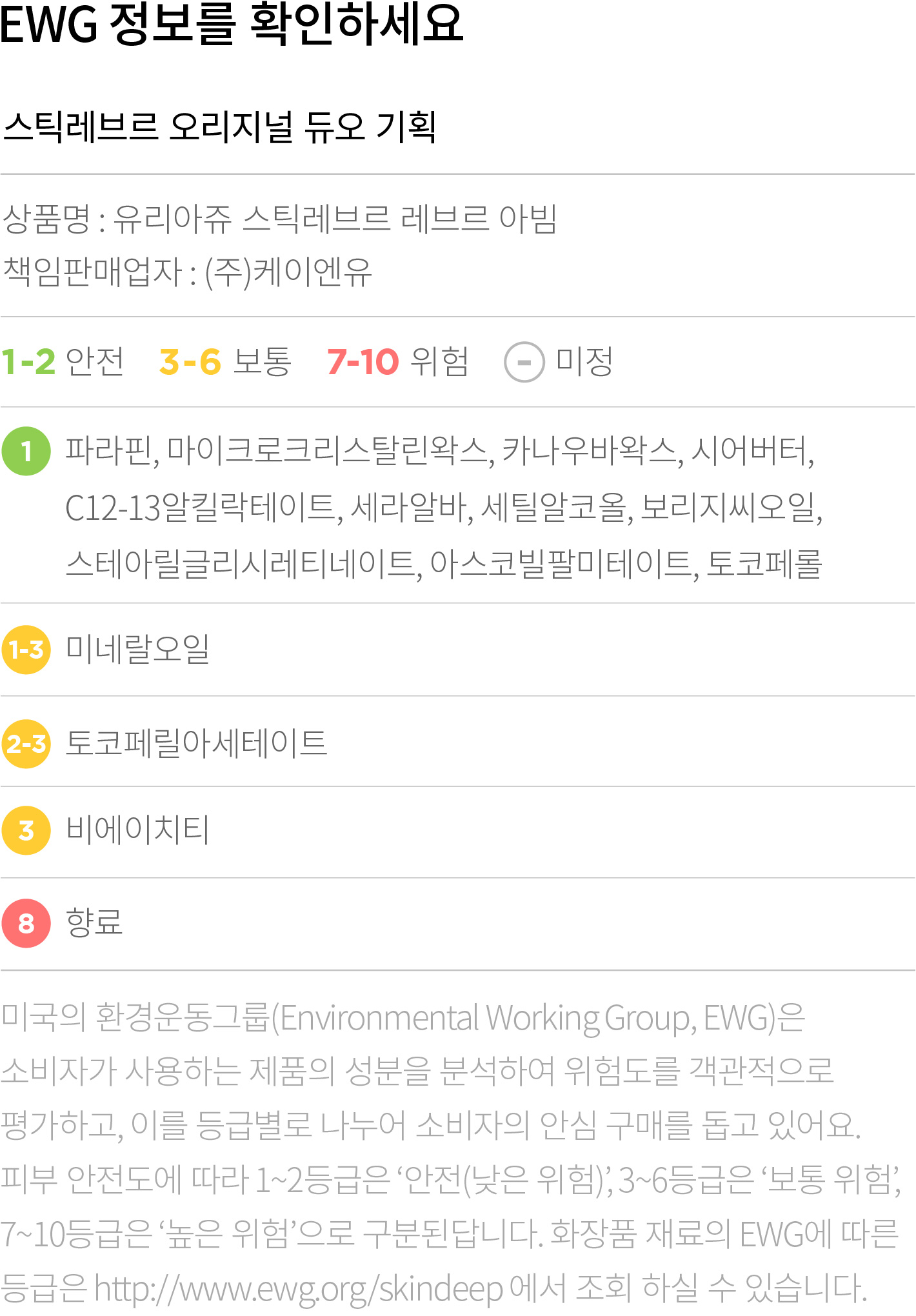 EWG 정보를 확인하세요

스틱레브르 오리지널 듀오 기획

상품명 : 유리아쥬 스틱레브르 레브르 아빔
책임판매업자 : (주)케이엔유

1-2 안전   3-6 보통   7-10 위험   - 미정

1 파라핀, 마이크로크리스탈린왁스, 카나우바왁스, 시어버터, C12-13알킬락테이트, 세라알바, 세틸알코올, 보리지씨오일, 스테아릴글리시레티네이트, 아스코빌팔미테이트, 토코페롤

1-3 미네랄오일

2-3 토코페릴아세테이트

3 비에이치티

8 향료

미국의 환경운동그룹(Environmental Working Group, EWG)은 소비자가 사용하는 제품의 성분을 분석하여 위험도를 객관적으로 평가하고, 이를 등급별로 나누어 소비자의 안심 구매를 돕고 있어요. 피부 안전도에 따라 1~2등급은 '안전(낮은 위험)', 3~6등급은 '보통 위험', 7~10등급은 '높은 위험'으로 구분된답니다. 화장품 재료의 EWG에 따른 등급은 http://www.ewg.org/skindeep 에서 조회 하실 수 있습니다.