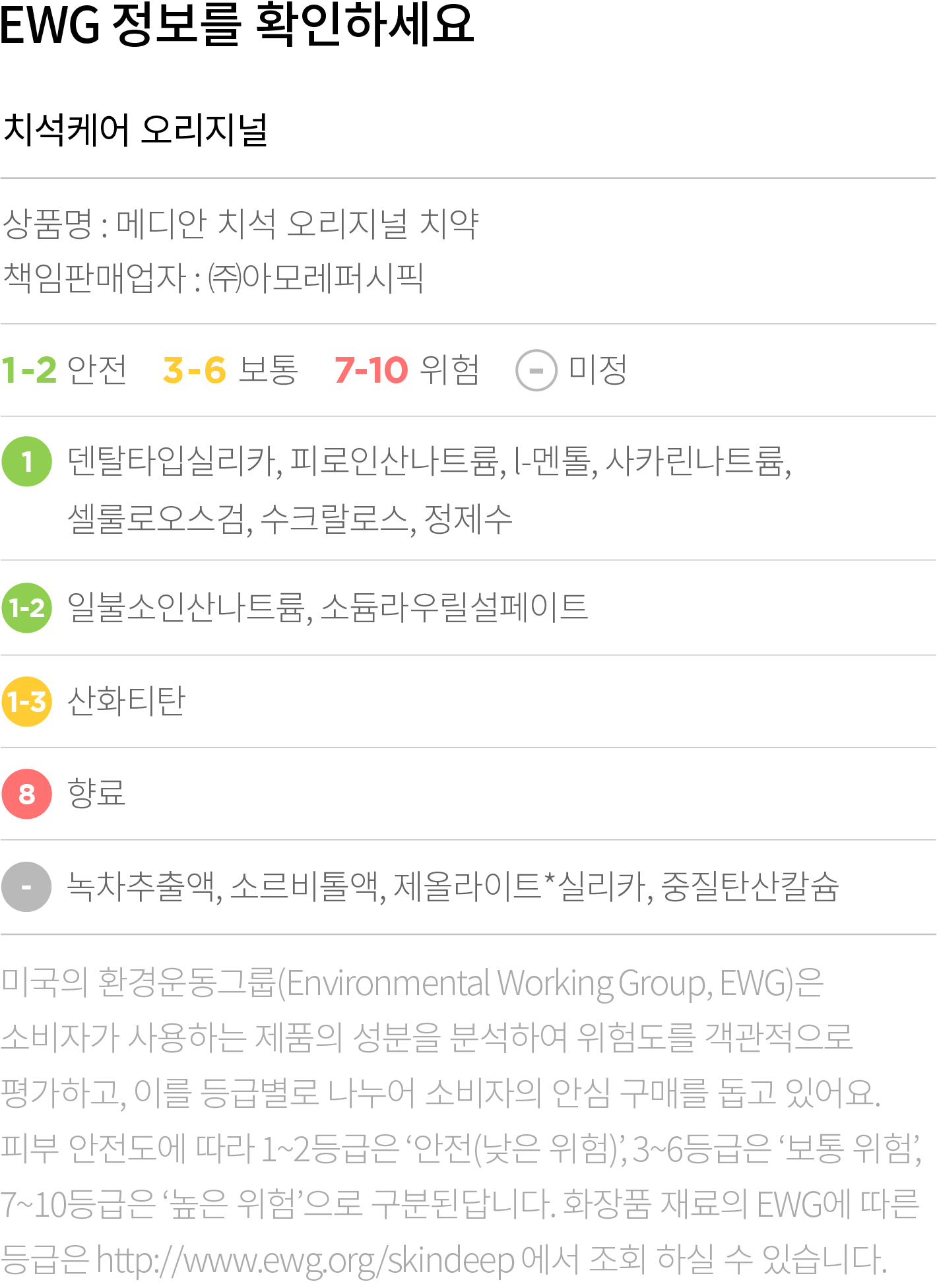 EWG 정보를 확인하세요

치석케어 오리지널

상품명 : 메디안 치석 오리지널 치약
책임판매업자 : ㈜아모레퍼시픽

1-2 안전 3-6 보통 7-10 위험 - 미정

1 덴탈타입실리카, 피로인산나트륨, l-멘톨, 사카린나트륨, 셀룰로오스검, 수크랄로스, 정제수

1-2 일불소인산나트륨, 소듐라우릴설페이트

1-3 산화티탄

8 향료

- 녹차추출액, 소르비톨액, 제올라이트*실리카, 중질탄산칼슘

미국의 환경운동그룹(Environmental Working Group, EWG)은 소비자가 사용하는 제품의 성분을 분석하여 위험도를 객관적으로 평가하고, 이를 등급별로 나누어 소비자의 안심 구매를 돕고 있어요. 피부 안전도에 따라 1~2등급은 '안전(낮은 위험)', 3~6등급은 '보통 위험', 7~10등급은 '높은 위험'으로 구분된답니다. 화장품 재료의 EWG에 따른 등급은 http://www.ewg.org/skindeep 에서 조회 하실 수 있습니다.