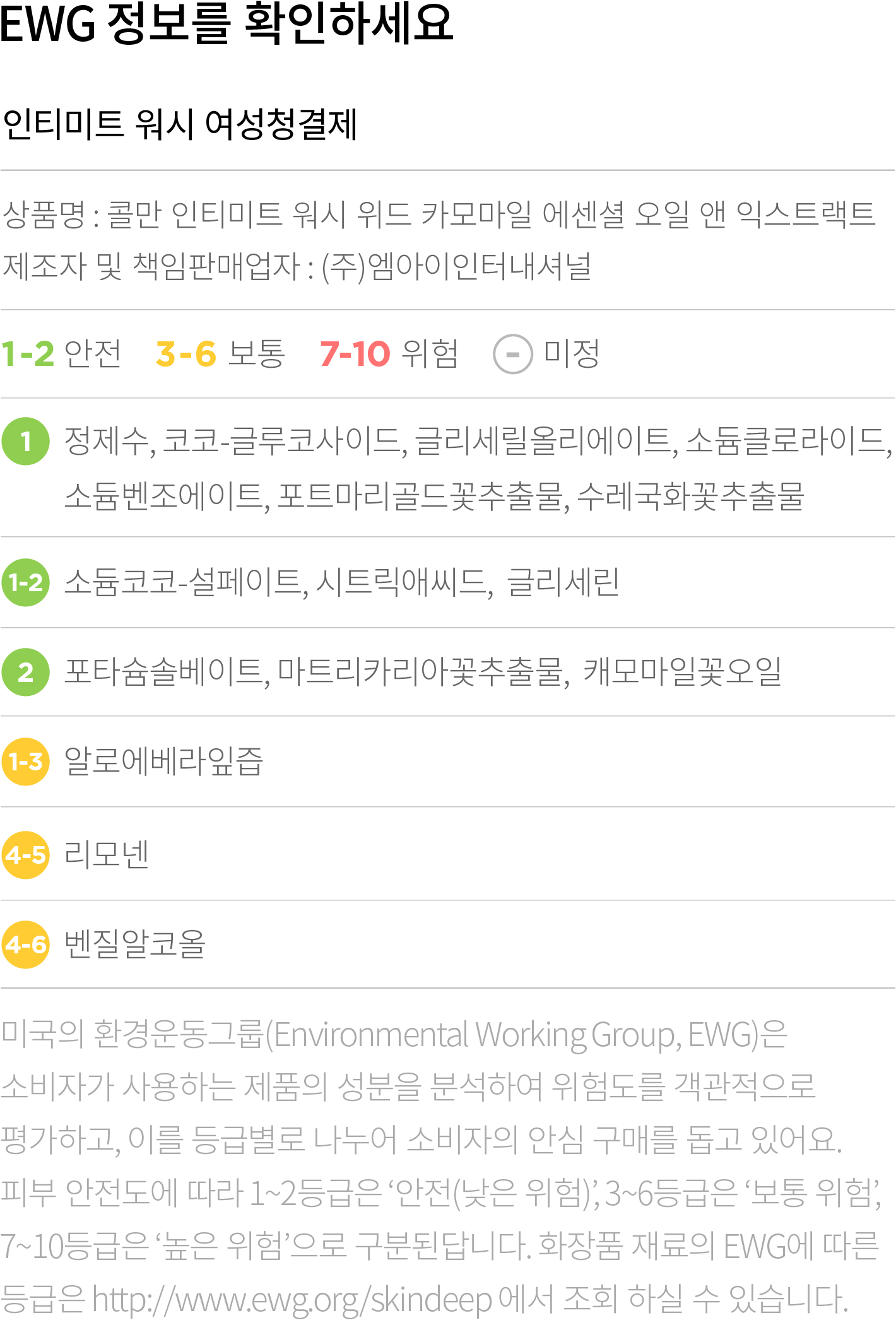 EWG 정보를 확인하세요

인티미트 워시 여성청결제

상품명 : 콜만 인티미트 워시 위드 카모마일 에센셜 오일 앤 익스트랙트
제조자 및 책임판매업자 : (주)엠아이인터내셔널

1-2 안전 3-6 보통 7-10 위험 - 미정

1 정제수, 코코-글루코사이드, 글리세릴올리에이트, 소듐클로라이드, 소듐벤조에이트, 포트마리골드꽃추출물, 수레국화꽃추출물

1-2 소듐코코-설페이트, 시트릭애씨드, 글리세린

2 포타슘솔베이트, 마트리카리아꽃추출물, 캐모마일꽃오일

1-3 알로에베라잎즙

4-5 리모넨

4-6 벤질알코올

미국의 환경운동그룹(Environmental Working Group, EWG)은 소비자가 사용하는 제품의 성분을 분석하여 위험도를 객관적으로 평가하고, 이를 등급별로 나누어 소비자의 안심 구매를 돕고 있어요. 피부 안전도에 따라 1~2등급은 '안전(낮은 위험)', 3~6등급은 '보통 위험', 7~10등급은 '높은 위험'으로 구분된답니다. 화장품 재료의 EWG에 따른 등급은 http://www.ewg.org/skindeep 에서 조회 하실 수 있습니다.