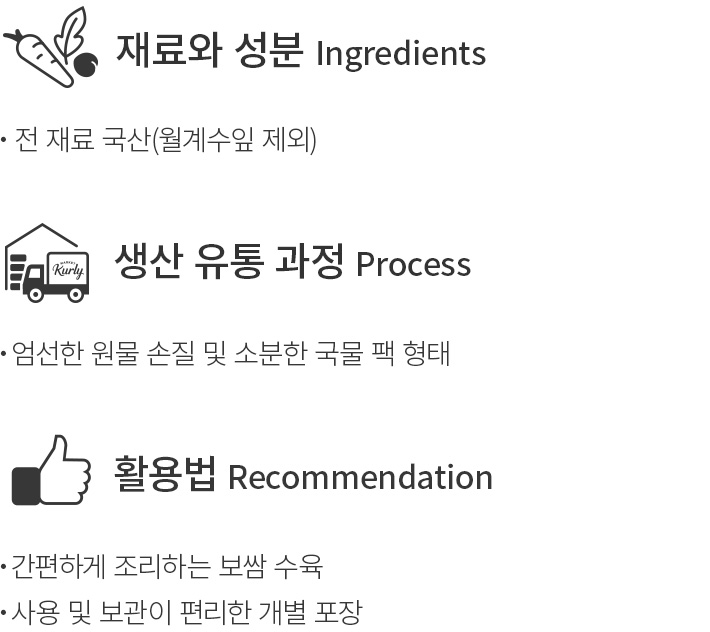 재료와 성분 Ingredients

• 전 재료 국산(월계수잎 제외)

생산 유통 과정 Process

• 엄선한 원물 손질 및 소분한 국물 팩 형태

활용법 Recommendation

• 간편하게 조리하는 보쌈 수육
• 사용 및 보관이 편리한 개별 포장