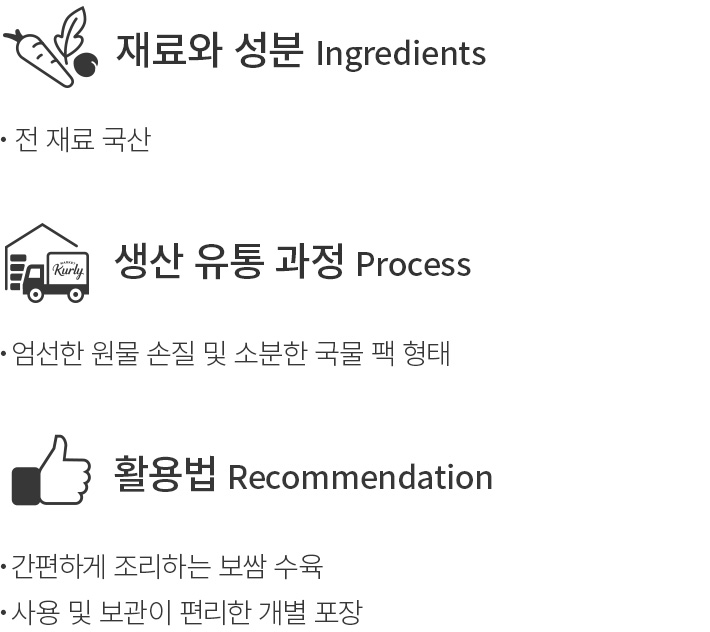 재료와 성분 Ingredients

• 전 재료 국산

생산 유통 과정 Process

• 엄선한 원물 손질 및 소분한 국물 팩 형태

활용법 Recommendation

• 간편하게 조리하는 보쌈 수육
• 사용 및 보관이 편리한 개별 포장