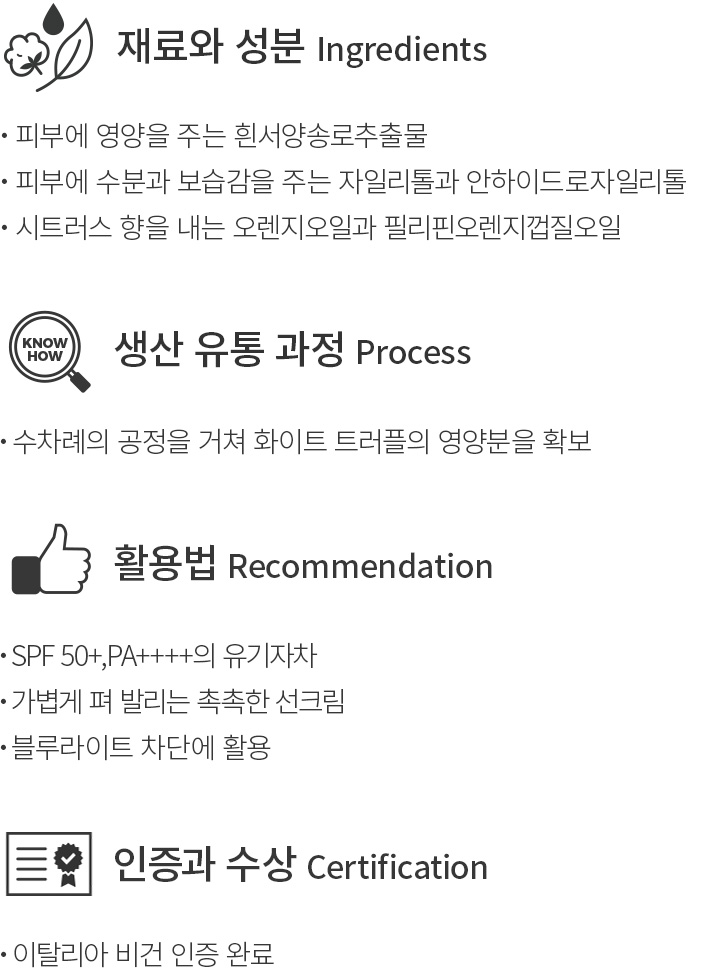 재료와 성분 Ingredients

• 피부에 영양을 주는 흰서양송로추출물
• 피부에 수분과 보습감을 주는 자일리톨과 안하이드로자일리톨
• 시트러스 향을 내는 오렌지오일과 필리핀오렌지껍질오일

KNOW HOW

생산 유통 과정 Process

• 수차례의 공정을 거쳐 화이트 트러플의 영양분을 확보

활용법 Recommendation

• SPF 50+,PA++++의 유기자차
• 가볍게 펴 발리는 촉촉한 선크림
• 블루라이트 차단에 활용

인증과 수상 Certification

• 이탈리아 비건 인증 완료