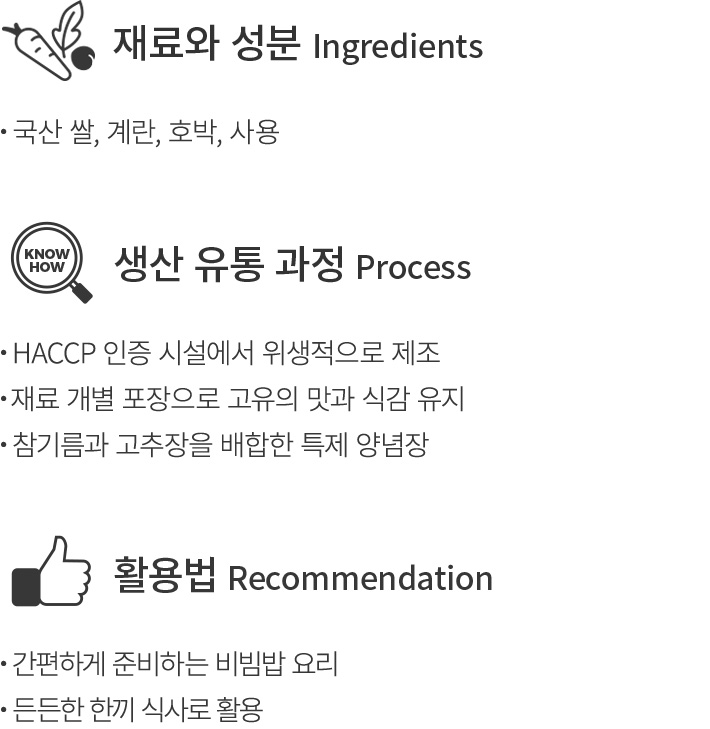 재료와 성분 Ingredients

• 국산 쌀, 계란, 호박, 사용

KNOW HOW

생산 유통 과정 Process

• HACCP 인증 시설에서 위생적으로 제조
• 재료 개별 포장으로 고유의 맛과 식감 유지
• 참기름과 고추장을 배합한 특제 양념장

활용법 Recommendation

• 간편하게 준비하는 비빔밥 요리
• 든든한 한끼 식사로 활용