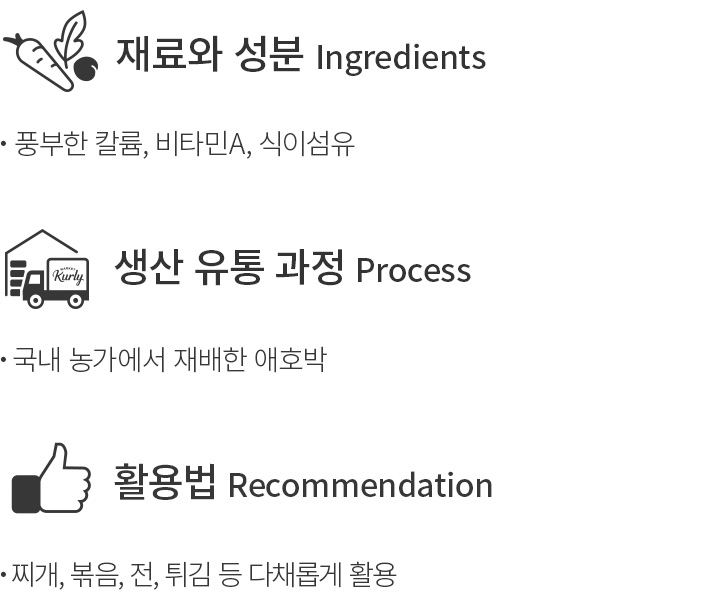 재료와 성분 Ingredients

• 풍부한 칼륨, 비타민A, 식이섬유

생산 유통 과정 Process

• 국내 농가에서 재배한 애호박

활용법 Recommendation

• 찌개, 볶음, 전, 튀김 등 다채롭게 활용