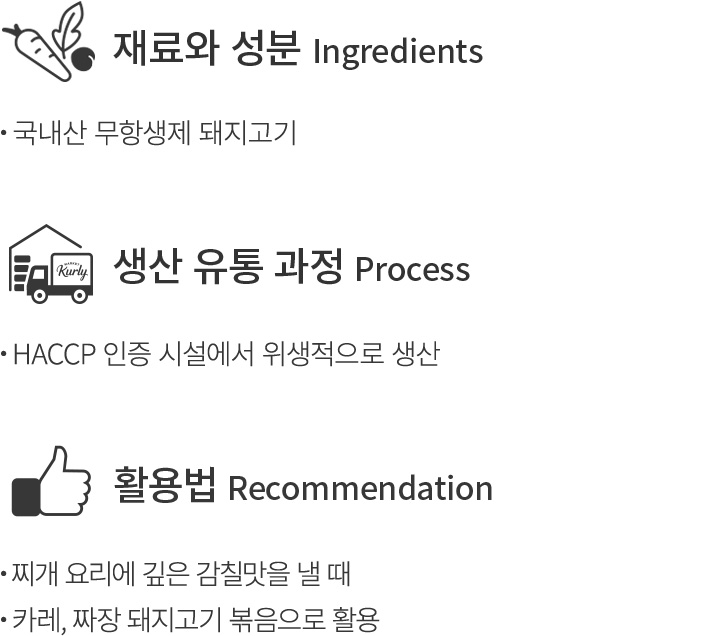 재료와 성분 Ingredients

• 국내산 무항생제 돼지고기

Kurly

생산 유통 과정 Process

• HACCP 인증 시설에서 위생적으로 생산

활용법 Recommendation

• 찌개 요리에 깊은 감칠맛을 낼 때
• 카레, 짜장 돼지고기 볶음으로 활용