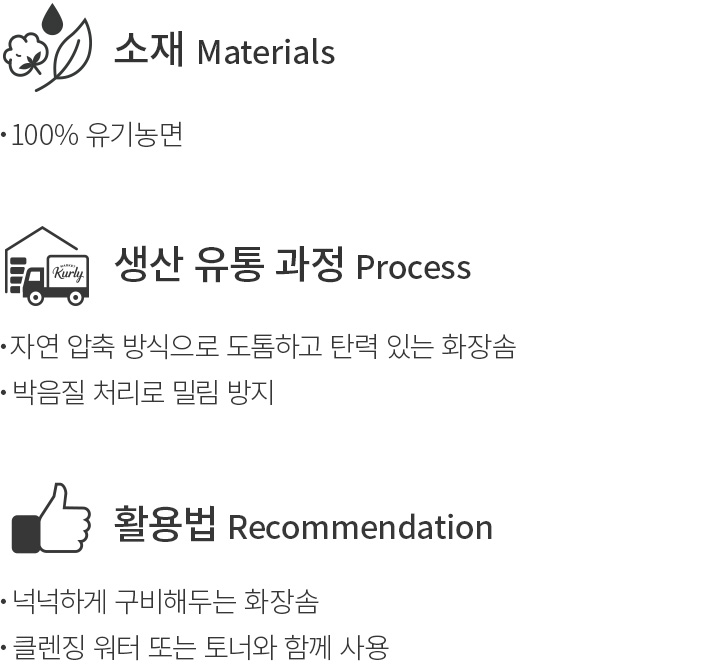 소재 Materials

• 100% 유기농면

생산 유통 과정 Process

• 자연 압축 방식으로 도톰하고 탄력 있는 화장솜
• 박음질 처리로 밀림 방지

활용법 Recommendation

• 넉넉하게 구비해두는 화장솜
• 클렌징 워터 또는 토너와 함께 사용