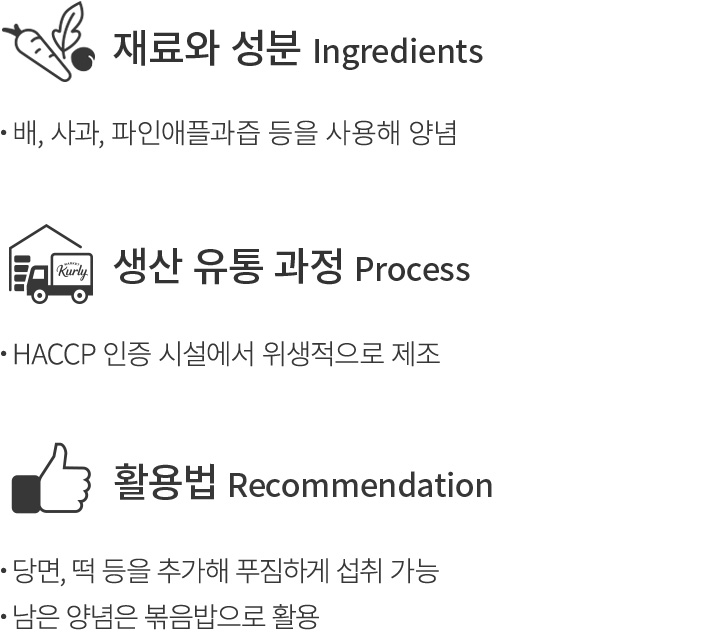 재료와 성분 Ingredients

• 배, 사과, 파인애플과즙 등을 사용해 양념

Kurly

생산 유통 과정 Process

• HACCP 인증 시설에서 위생적으로 제조

활용법 Recommendation

• 당면, 떡 등을 추가해 푸짐하게 섭취 가능
• 남은 양념은 볶음밥으로 활용