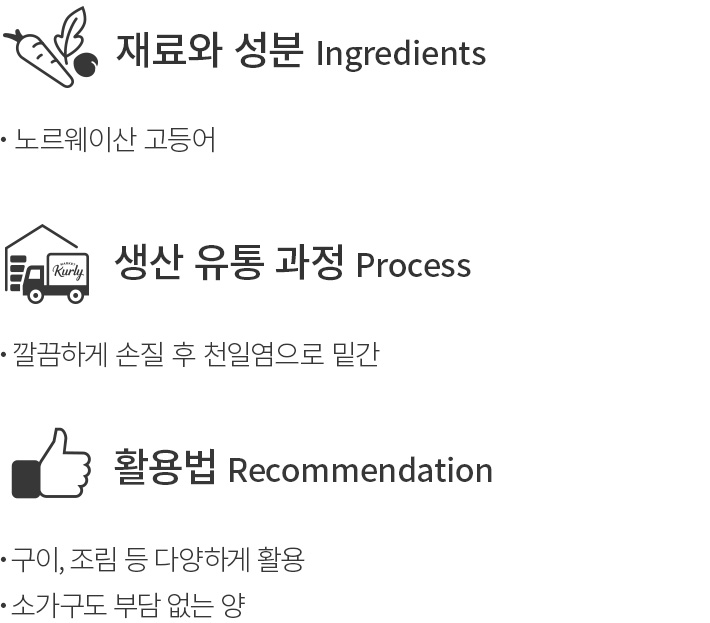 재료와 성분 Ingredients

• 노르웨이산 고등어

생산 유통 과정 Process

• 깔끔하게 손질 후 천일염으로 밑간

활용법 Recommendation

• 구이, 조림 등 다양하게 활용
• 소가구도 부담 없는 양