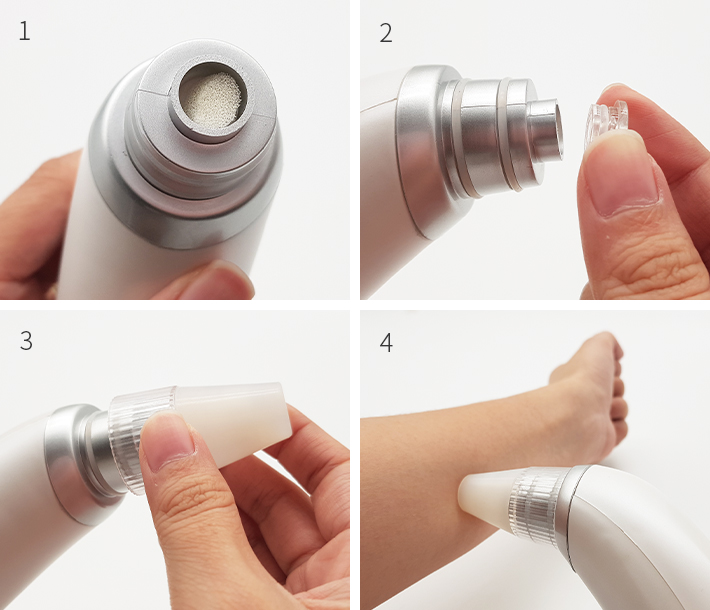 1

2

3

4