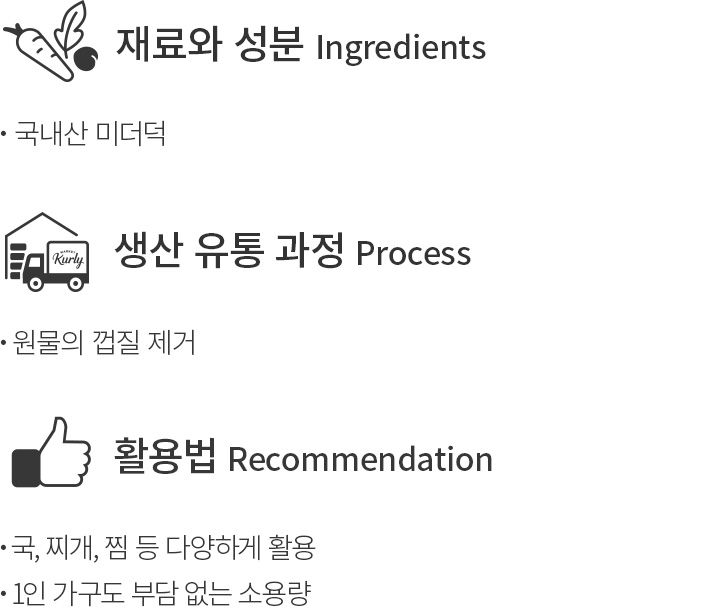 재료와 성분 Ingredients

• 국내산 미더덕

생산 유통 과정 Process

• 원물의 껍질 제거

활용법 Recommendation

• 국, 찌개, 찜 등 다양하게 활용
• 1인 가구도 부담 없는 소용량